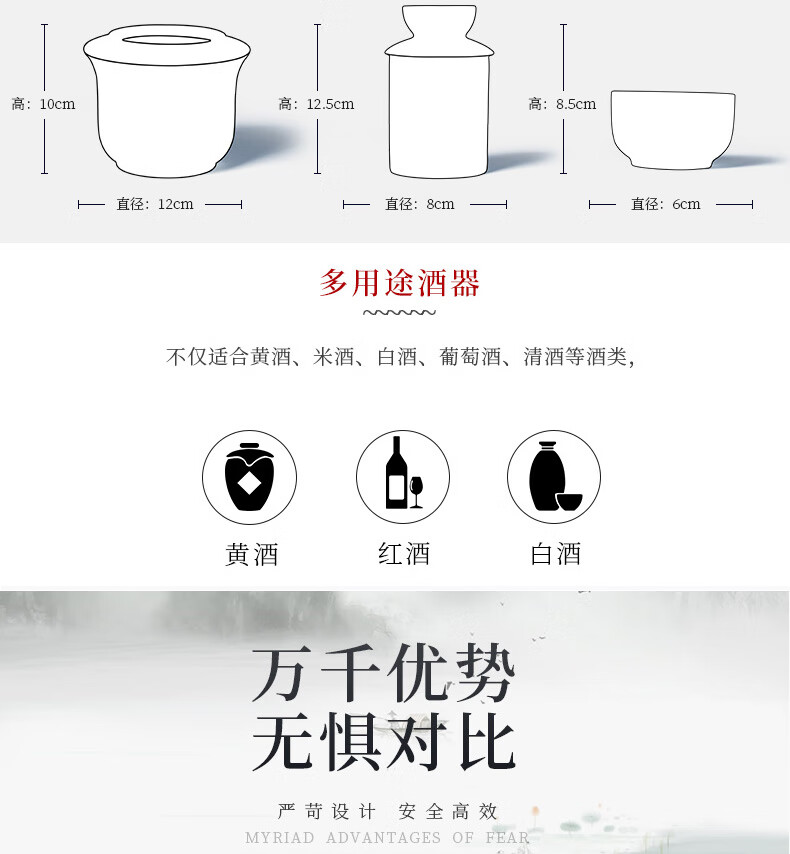 高：10cm

直径：12cm

高：12.5cm

直径：8cm

高：8.5cm

直径：6cm

多用途酒器

不仅适合黄酒、米酒、白酒、葡萄酒、清酒等酒类,

黄酒

红酒

白酒

万千优势
无惧对比

严苛设计 安全高效
MYRIAD ADVANTAGES OF FEAR