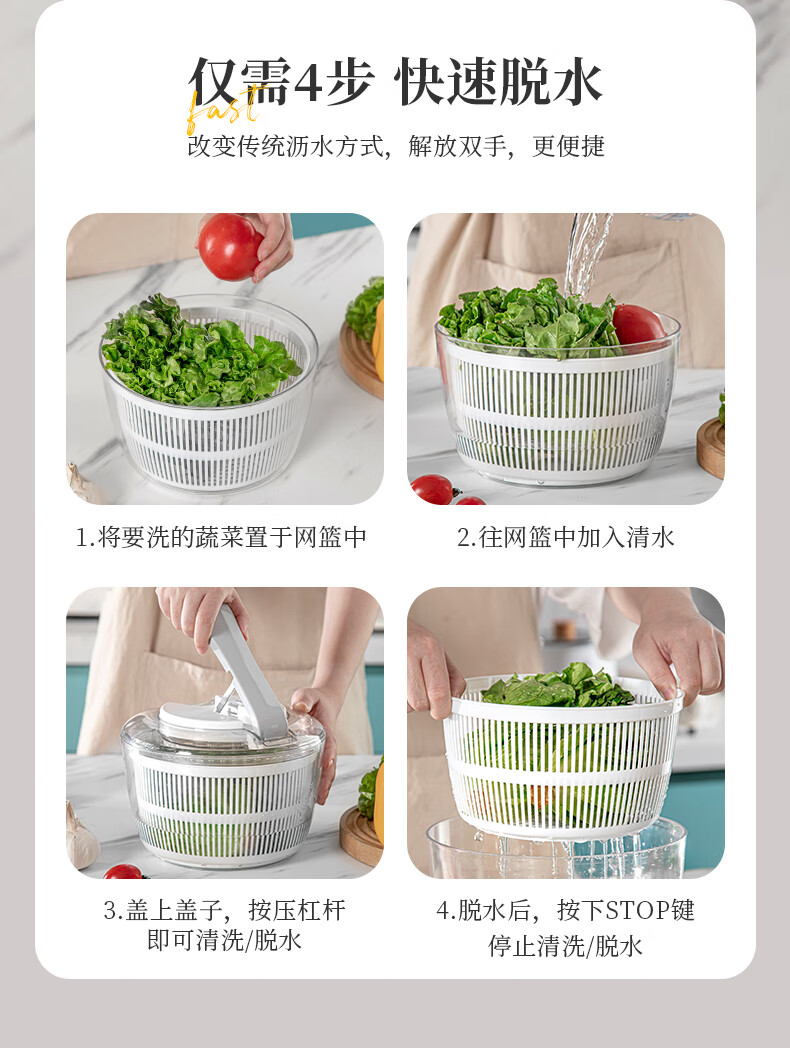 仅需4步 快速脱水

fast

改变传统沥水方式，解放双手，更便捷

1.将要洗的蔬菜置于网篮中

2.往网篮中加入清水

3.盖上盖子，按压杠杆即可清洗/脱水

4.脱水后，按下STOP键停止清洗/脱水