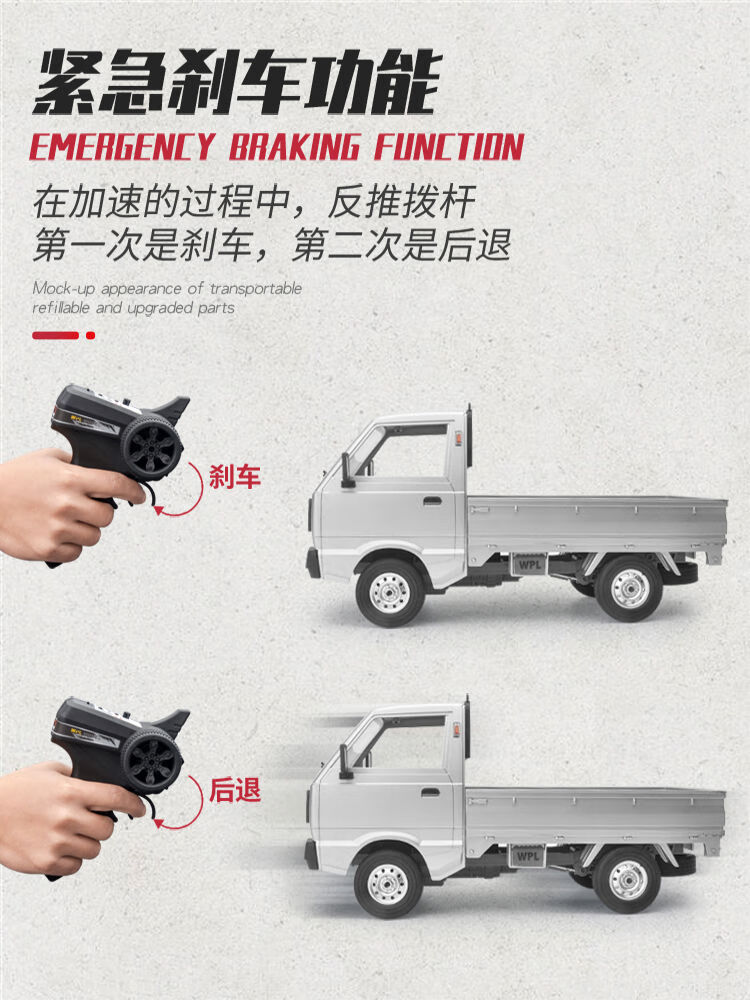 紧急刹车功能
EMERGENCY BRAKING FUNCTION
在加速的过程中，反推拨杆
第一次是刹车，第二次是后退

Mock-up appearance of transportable refillable and upgraded parts

刹车

WPL

后退

WPL