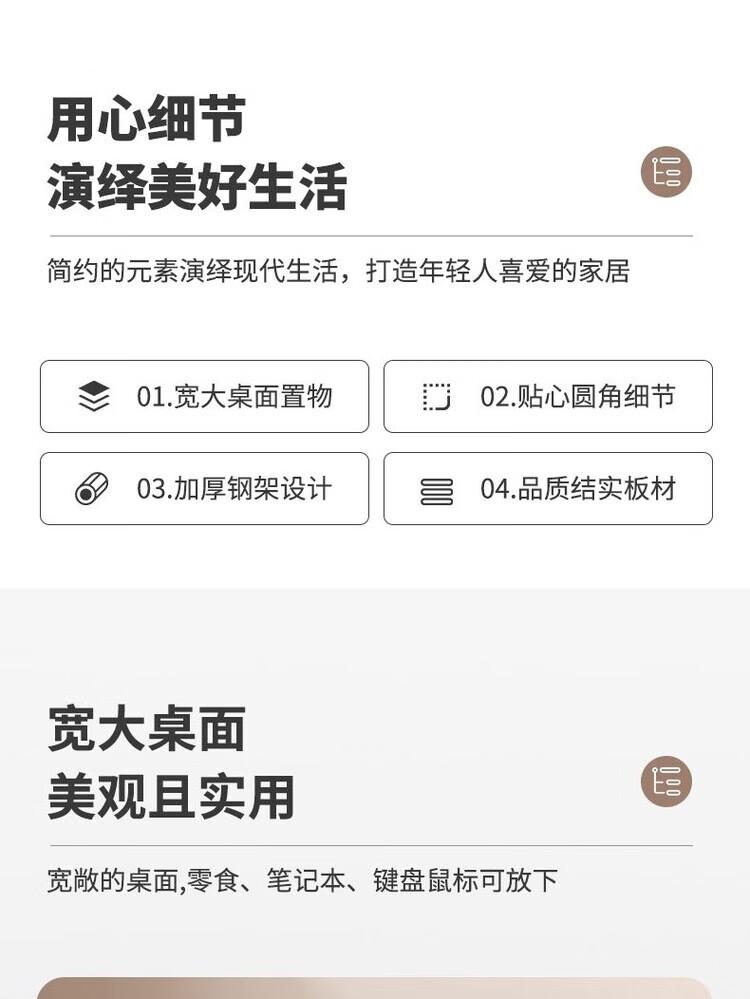 用心细节
演绎美好生活

简约的元素演绎现代生活，打造年轻人喜爱的家居

01.宽大桌面置物

02.贴心圆角细节

03.加厚钢架设计

04.品质结实板材

宽大桌面
美观且实用

宽敞的桌面,零食、笔记本、键盘鼠标可放下