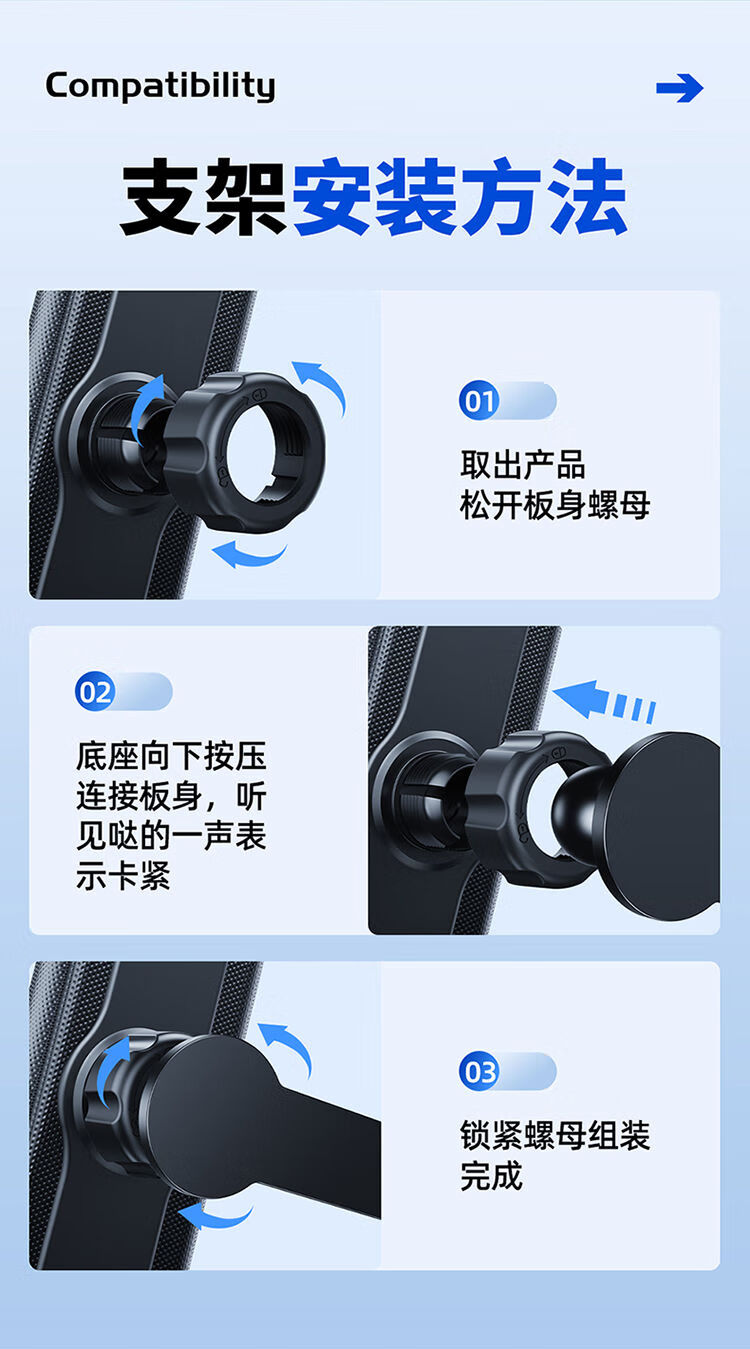 Compatibility

支架安装方法

01

取出产品
松开板身螺母

02

底座向下按压连接板身，听见哒的一声表示卡紧

03

锁紧螺母组装完成