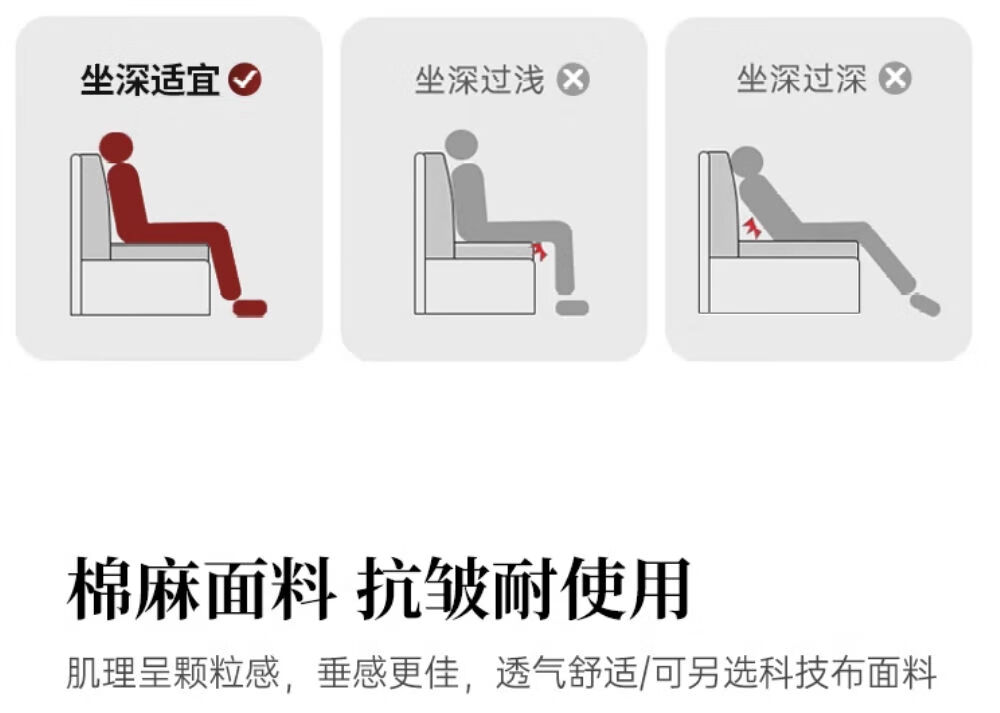 坐深适宜

坐深过浅

坐深过深

棉麻面料 抗皱耐使用

肌理呈颗粒感，垂感更佳，透气舒适/可另选科技布面料