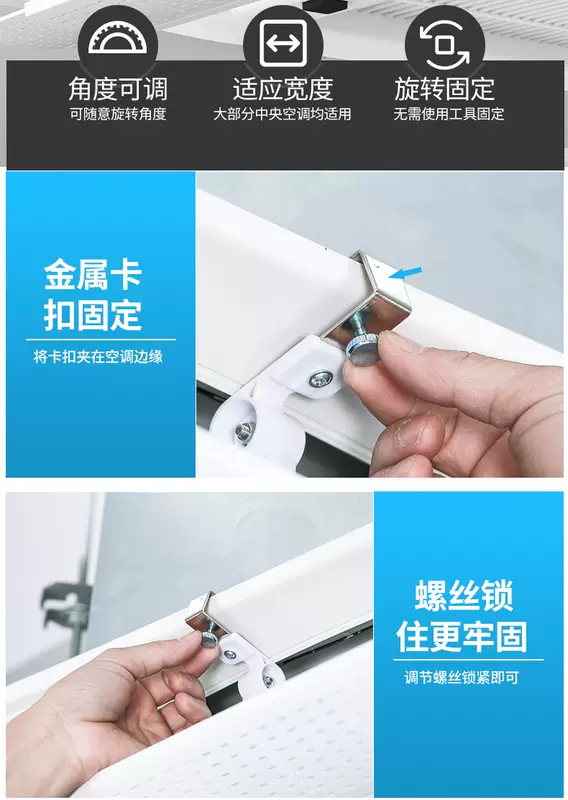 角度可调
可随意旋转角度

适应宽度
大部分中央空调均适用

旋转固定
无需使用工具固定

金属卡扣固定
将卡扣夹在空调边缘

螺丝锁住更牢固
调节螺丝锁紧即可