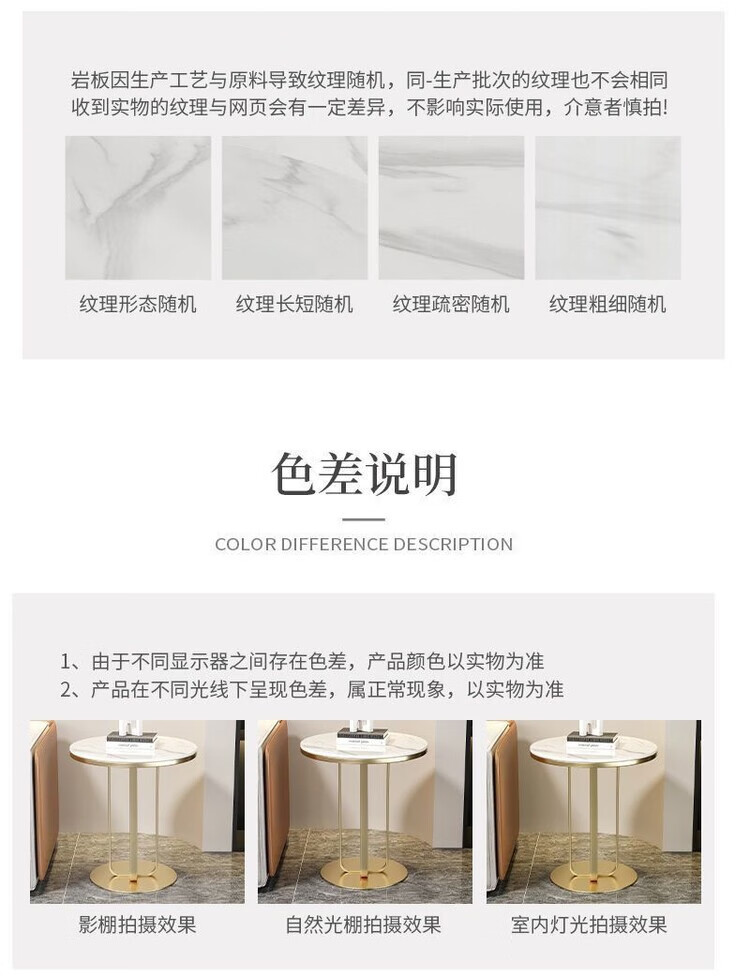 岩板因生产工艺与原料导致纹理随机，同-生产批次的纹理也不会相同
收到实物的纹理与网页会有一定差异，不影响实际使用，介意者慎拍!

纹理形态随机
纹理长短随机
纹理疏密随机
纹理粗细随机

色差说明

COLOR DIFFERENCE DESCRIPTION

1、由于不同显示器之间存在色差，产品颜色以实物为准
2、产品在不同光线下呈现色差，属正常现象，以实物为准

影棚拍摄效果
自然光棚拍摄效果
室内灯光拍摄效果