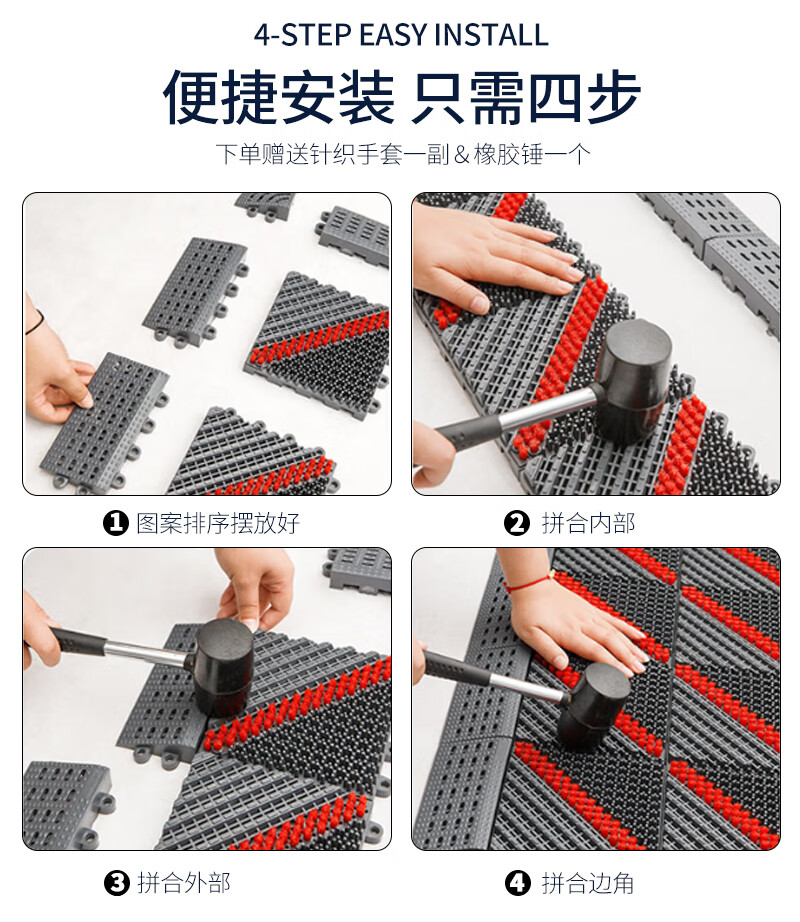 4-STEP EASY INSTALL

便捷安装 只需四步

下单赠送针织手套一副＆橡胶锤一个

❶ 图案排序摆放好

❷ 拼合内部

❸ 拼合外部

❹ 拼合边角