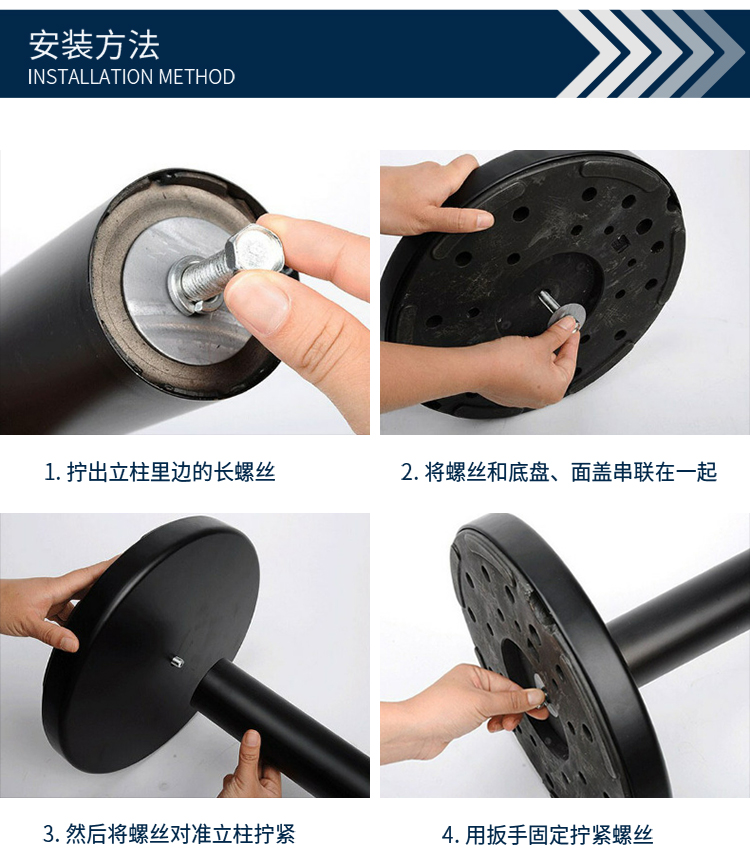 安装方法
INSTALLATION METHOD

1. 拧出立柱里边的长螺丝

2. 将螺丝和底盘、面盖串联在一起

3. 然后将螺丝对准立柱拧紧

4. 用扳手固定拧紧螺丝