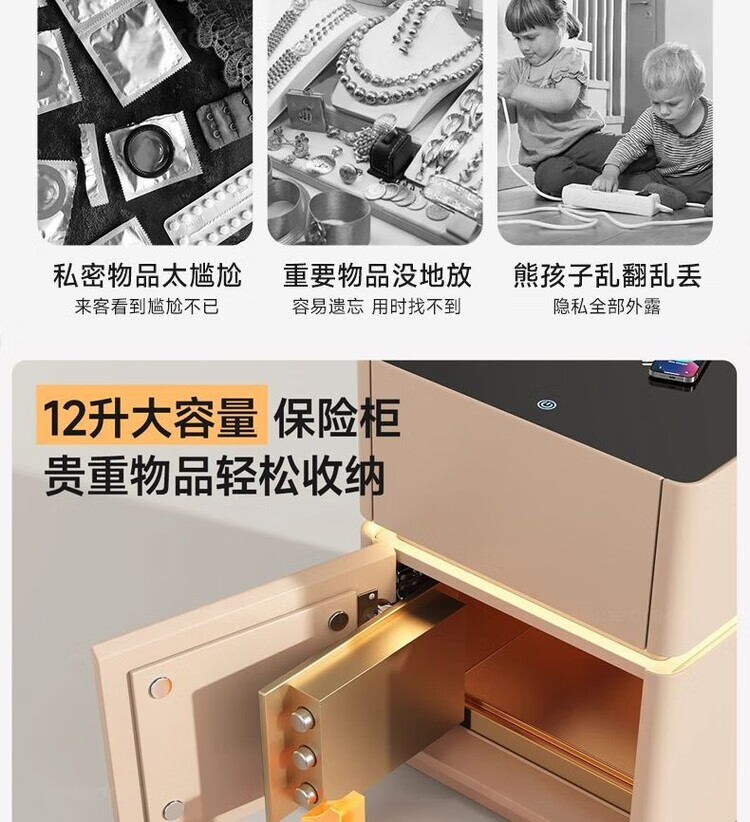 私密物品太尴尬
来客看到尴尬不已

重要物品没地放
容易遗忘 用时找不到

熊孩子乱翻乱丢
隐私全部外露

12升大容量 保险柜
贵重物品轻松收纳