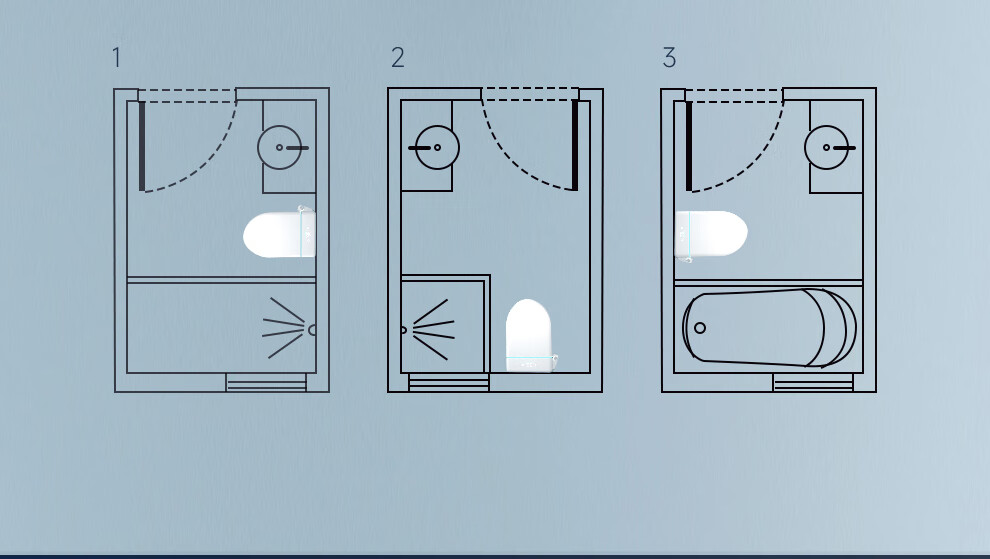 1

2

3