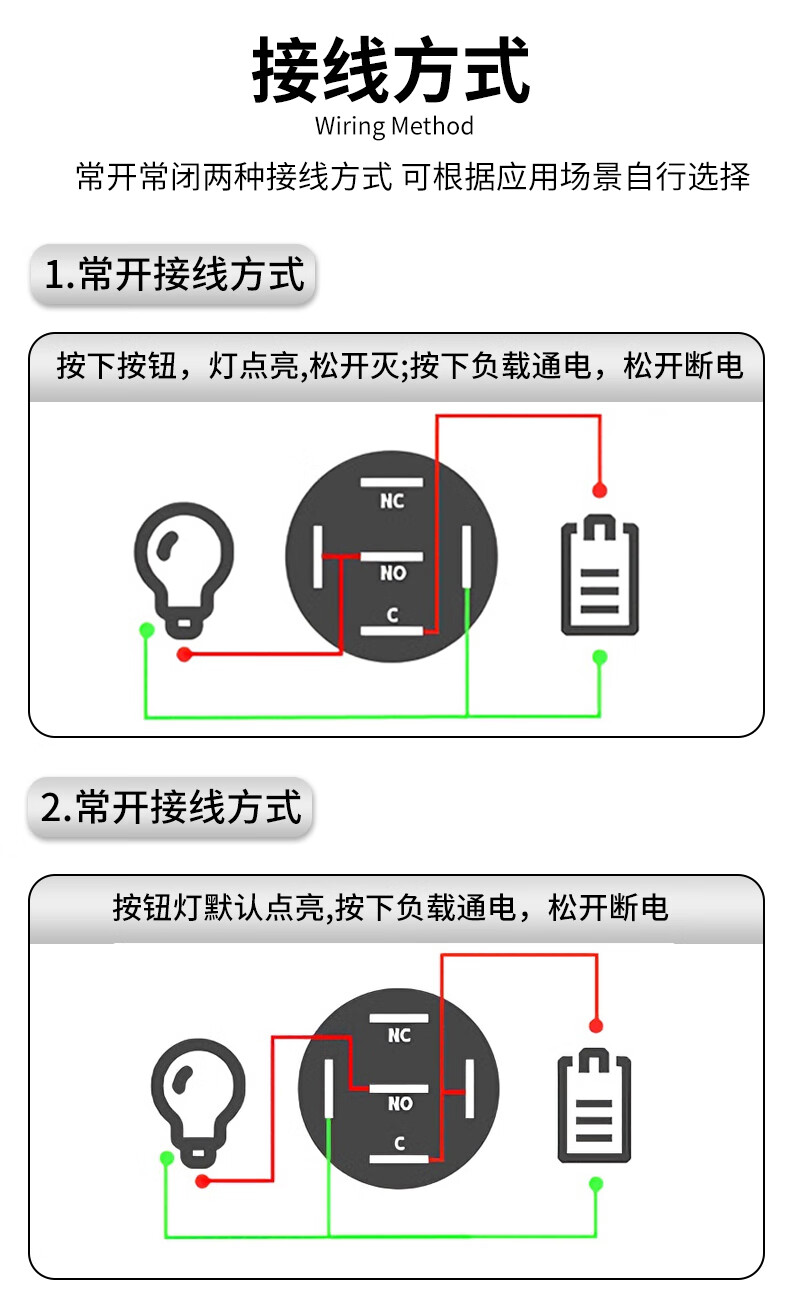 接线方式
Wiring Method
常开常闭两种接线方式 可根据应用场景自行选择

1.常开接线方式

按下按钮，灯点亮,松开灭;按下负载通电，松开断电

NC
NO
C

2.常开接线方式

按钮灯默认点亮,按下负载通电，松开断电

NC
NO
C