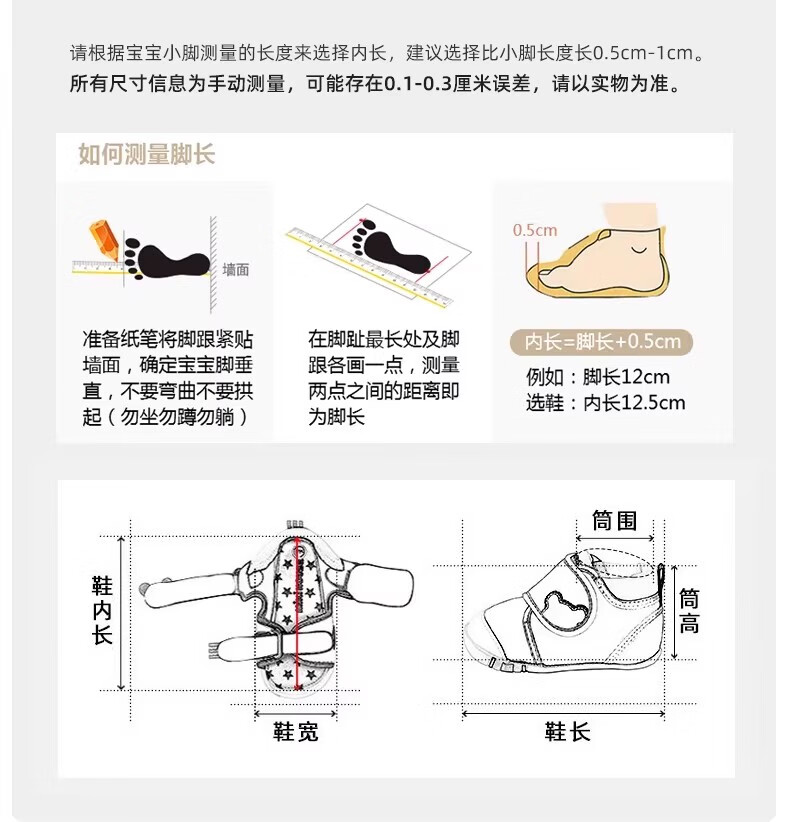 请根据宝宝小脚测量的长度来选择内长，建议选择比小脚长度长0.5cm-1cm。
所有尺寸信息为手动测量，可能存在0.1-0.3厘米误差，请以实物为准。

如何测量脚长

墙面

准备纸笔将脚跟紧贴墙面，确定宝宝脚垂直，不要弯曲不要拱起（勿坐勿蹲勿躺）

在脚趾最长处及脚跟各画一点，测量两点之间的距离即为脚长

0.5cm

内长=脚长+0.5cm
例如：脚长12cm
选鞋：内长12.5cm

鞋内长
鞋宽
筒围
筒高
鞋长