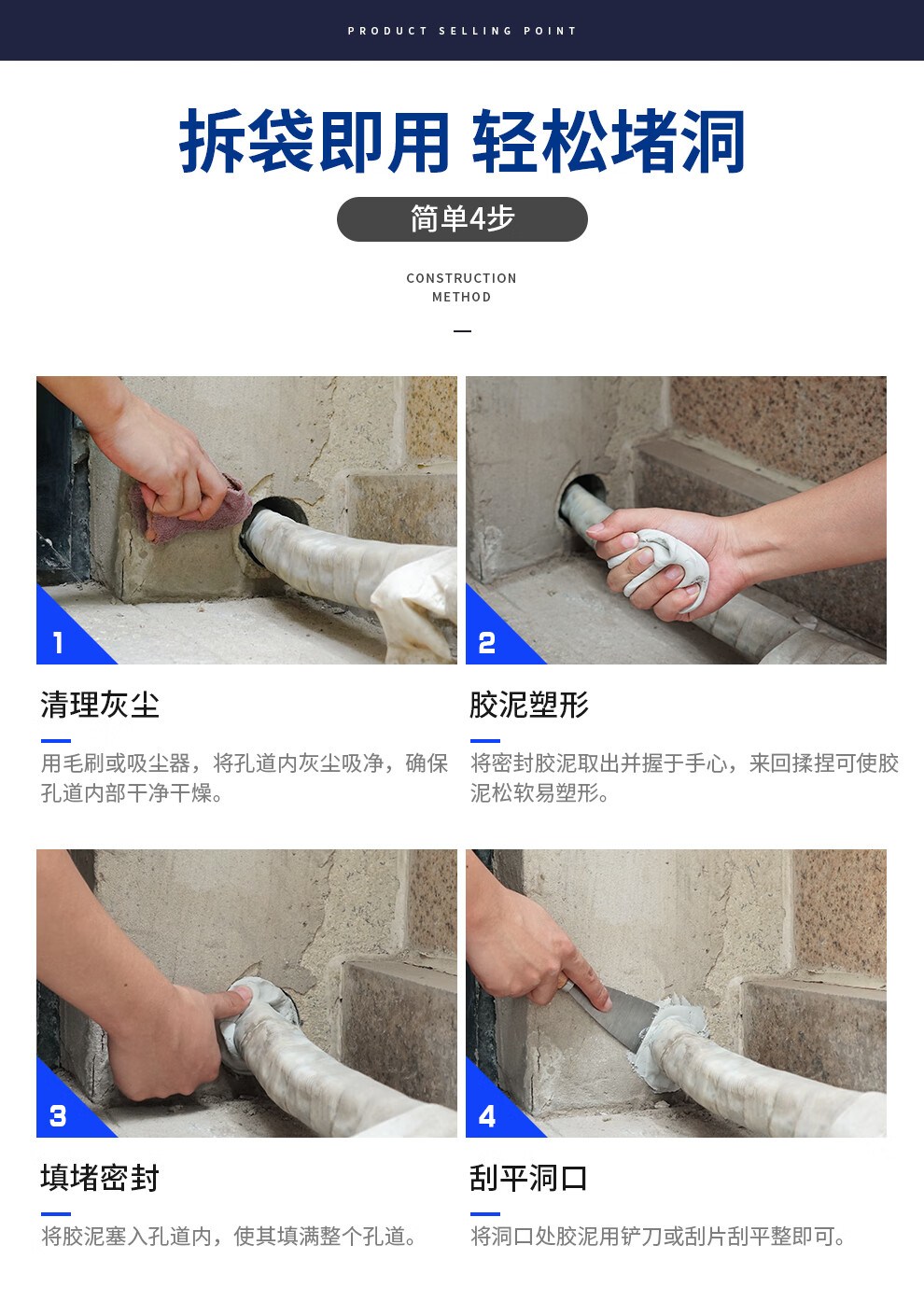 PRODUCT SELLING POINT

拆袋即用 轻松堵洞

简单4步

CONSTRUCTION METHOD

1

清理灰尘

用毛刷或吸尘器，将孔道内灰尘吸净，确保孔道内部干净干燥。

2

胶泥塑形

将密封胶泥取出并握于手心，来回揉捏可使胶泥松软易塑形。

3

填堵密封

将胶泥塞入孔道内，使其填满整个孔道。

4

刮平洞口

将洞口处胶泥用铲刀或刮片刮平整即可。