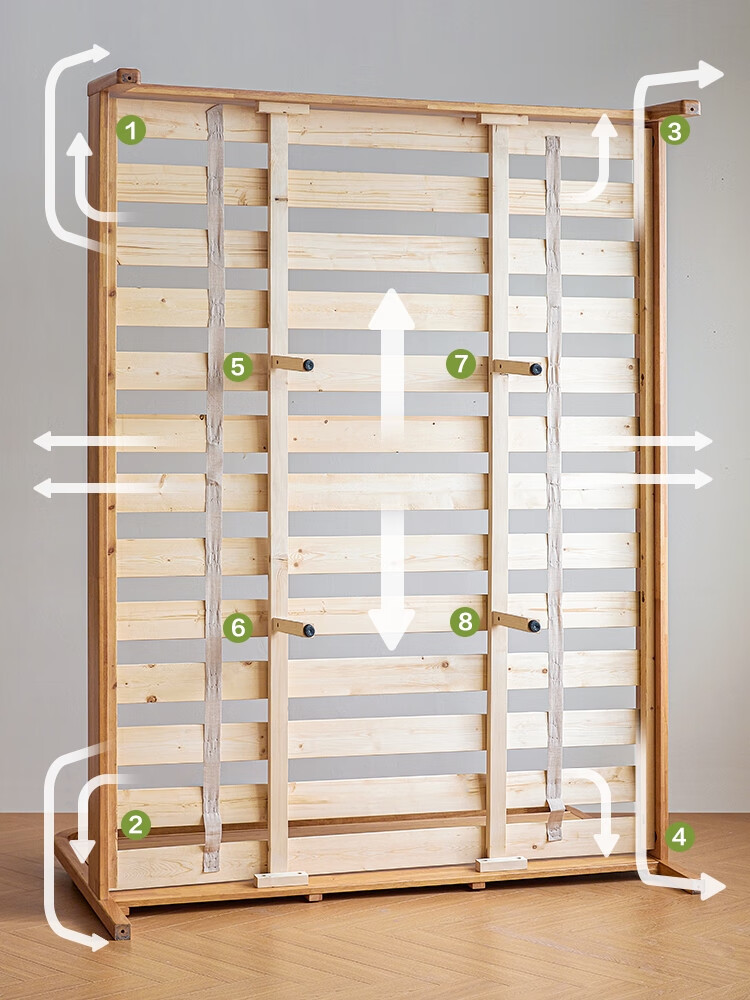 1
3
5
7
6
8
2
4