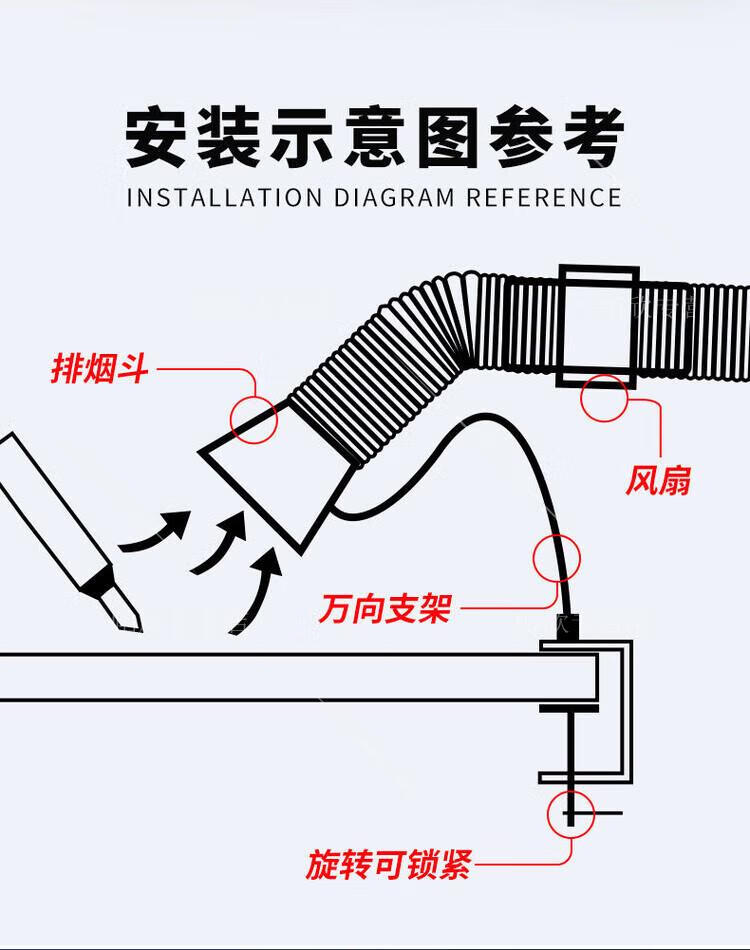 安装示意图参考
INSTALLATION DIAGRAM REFERENCE

排烟斗

风扇

万向支架

旋转可锁紧