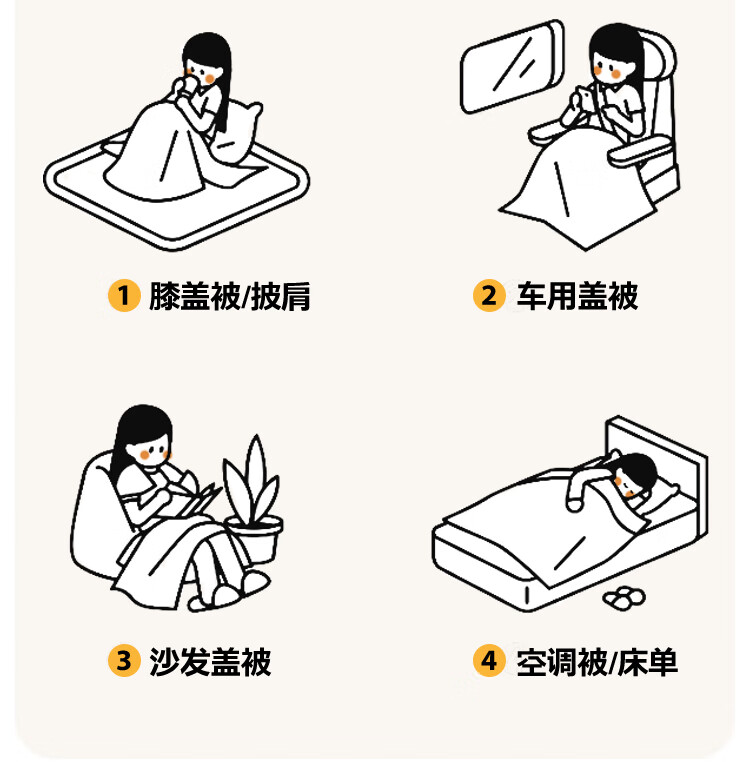 1 膝盖被/披肩

2 车用盖被

3 沙发盖被

4 空调被/床单