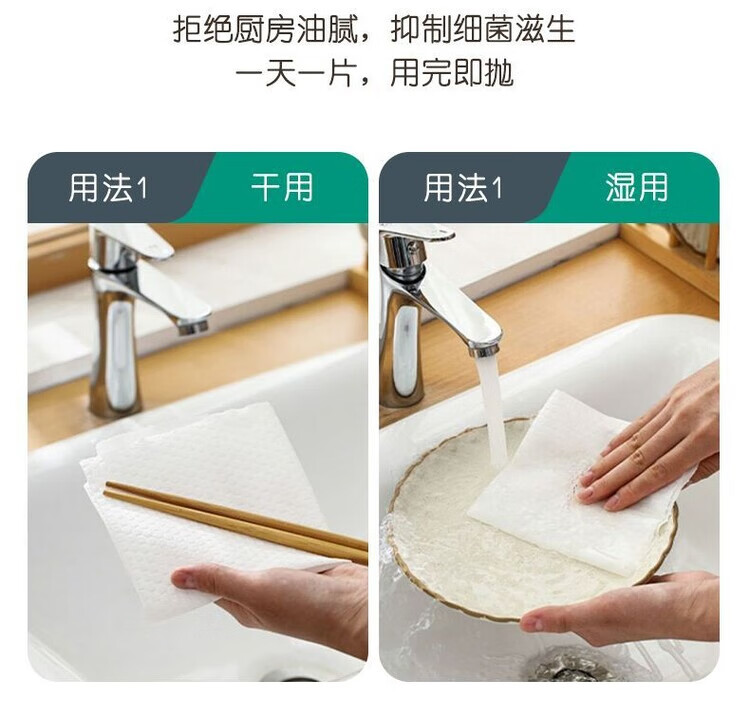 拒绝厨房油腻，抑制细菌滋生
一天一片，用完即抛

用法1 干用

用法1 湿用