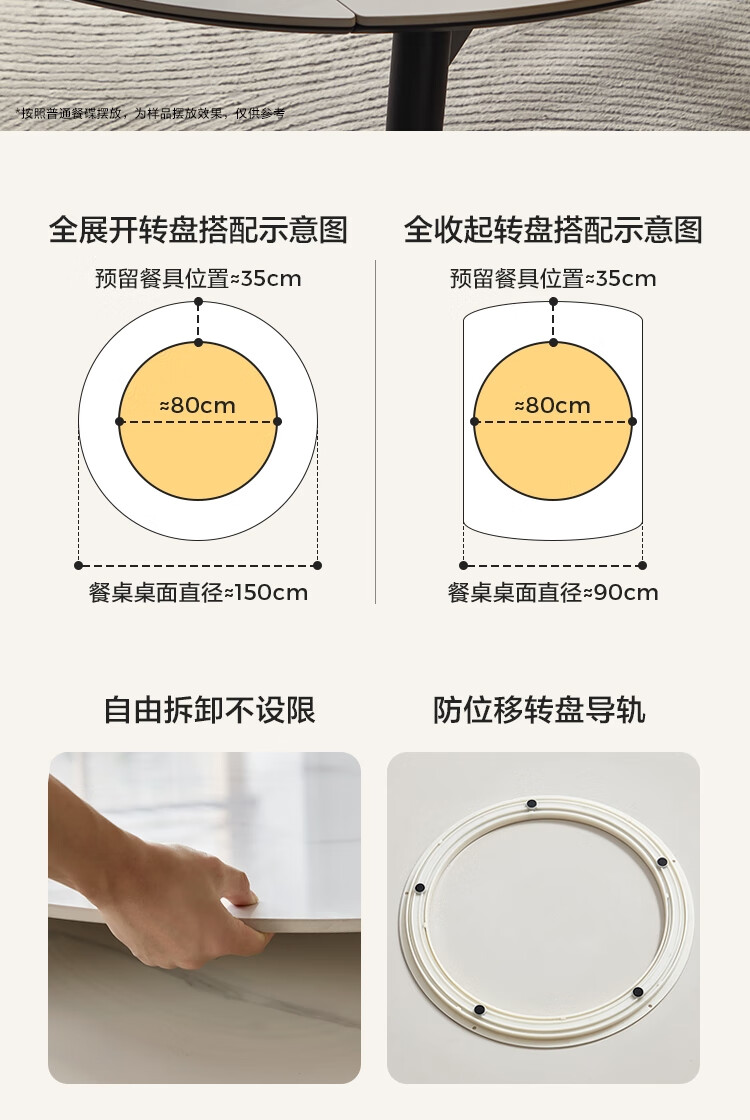 *按照普通餐碟摆放，为样品摆放效果，仅供参考

全展开转盘搭配示意图

预留餐具位置≈35cm

≈80cm

餐桌桌面直径≈150cm

全收起转盘搭配示意图

预留餐具位置≈35cm

≈80cm

餐桌桌面直径≈90cm

自由拆卸不设限

防位移转盘导轨