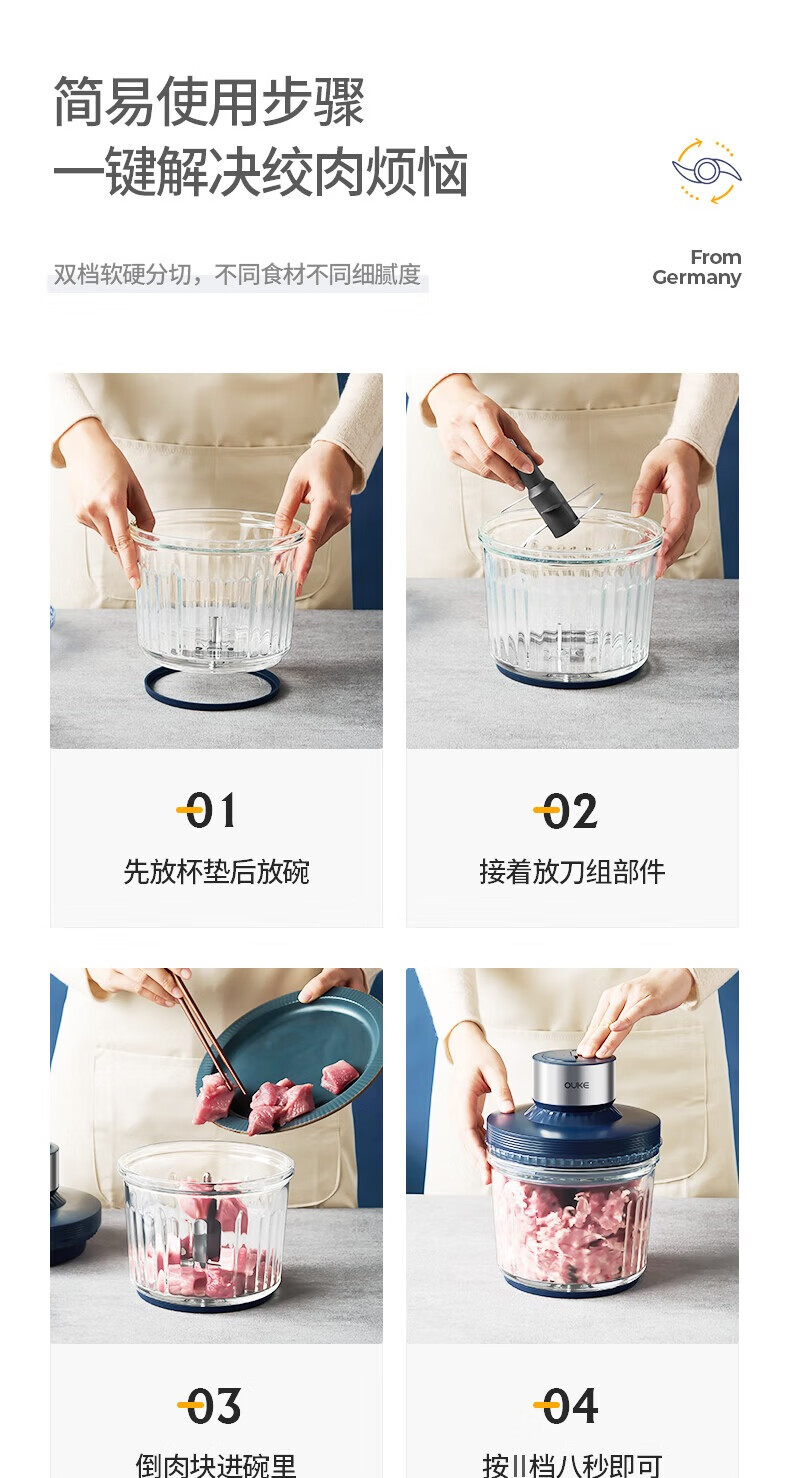 简易使用步骤
一键解决绞肉烦恼

双档软硬分切，不同食材不同细腻度

From Germany

01
先放杯垫后放碗

02
接着放刀组部件

OUKE

03
倒肉块进碗里

04
按II档八秒即可