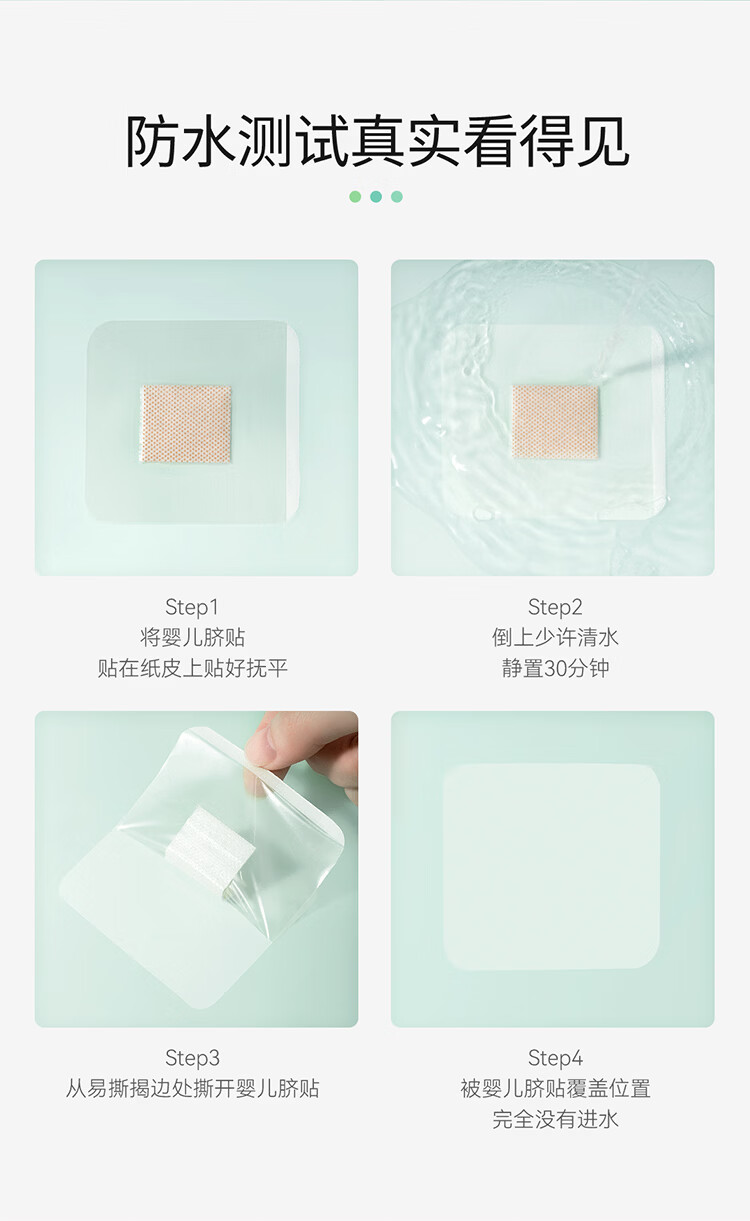 防水测试真实看得见

Step1
将婴儿脐贴
贴在纸皮上贴好抚平

Step2
倒上少许清水
静置30分钟

Step3
从易撕揭边处撕开婴儿脐贴

Step4
被婴儿脐贴覆盖位置
完全没有进水