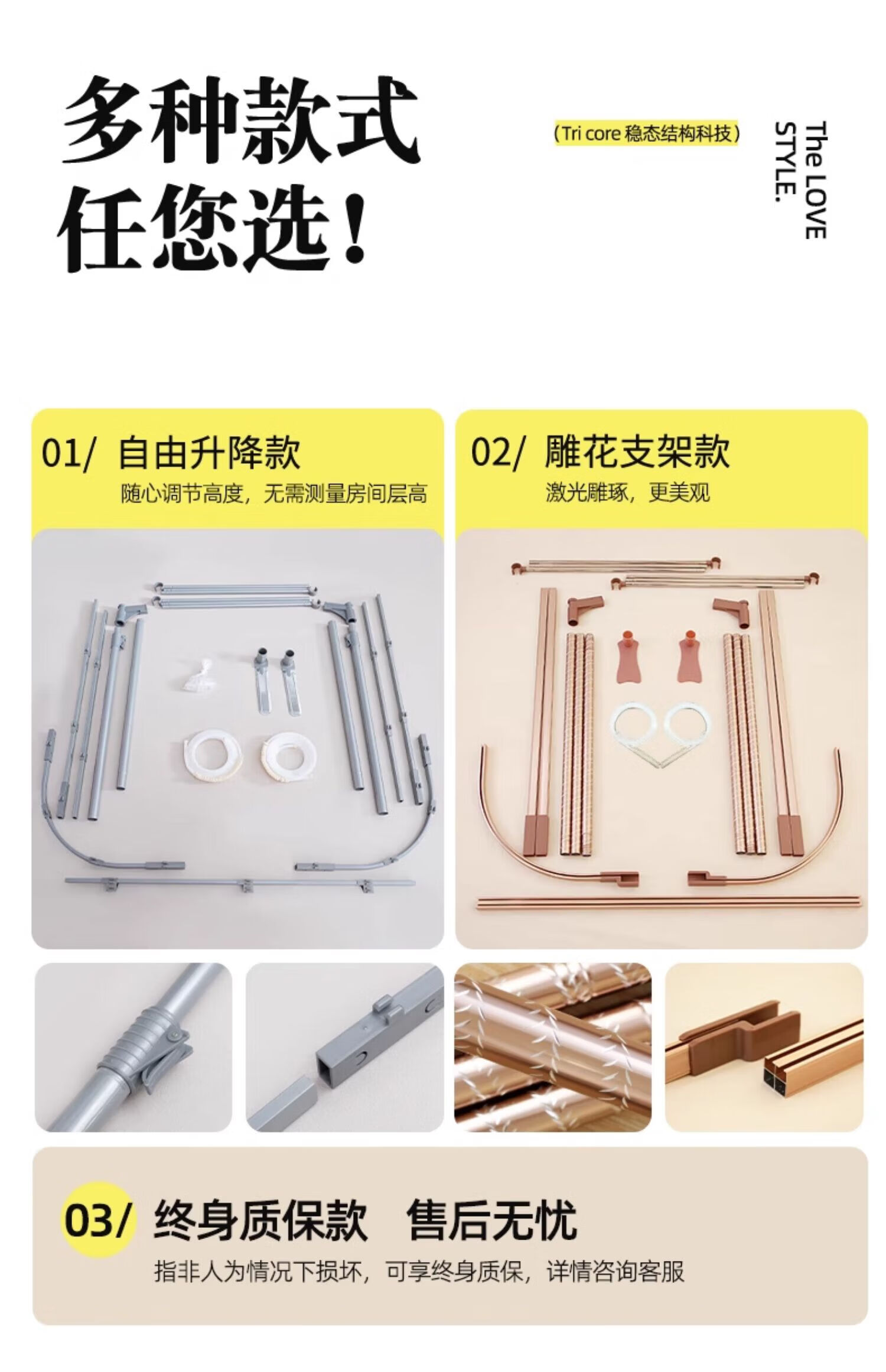 多种款式
任您选！

（Tri core 稳态结构科技）

The LOVE
STYLE.

01/ 自由升降款
随心调节高度，无需测量房间层高

02/ 雕花支架款
激光雕琢，更美观

03/ 终身质保款 售后无忧
指非人为情况下损坏，可享终身质保，详情咨询客服