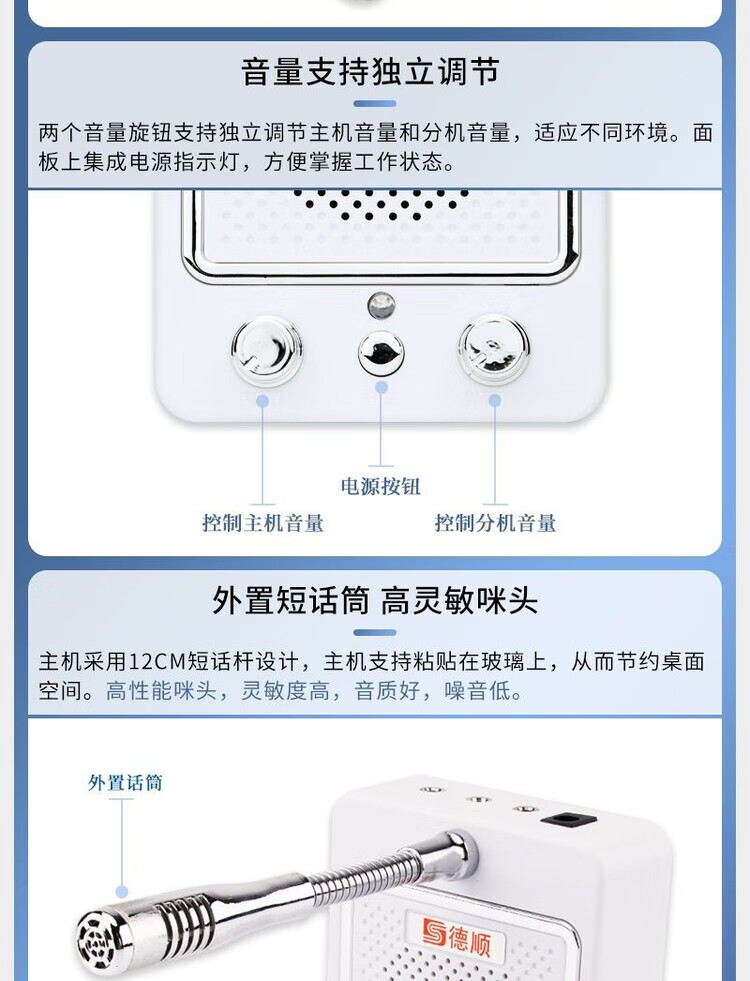 音量支持独立调节

两个音量旋钮支持独立调节主机音量和分机音量，适应不同环境。面板上集成电源指示灯，方便掌握工作状态。

电源按钮

控制主机音量

控制分机音量

外置短话筒 高灵敏咪头

主机采用12CM短话杆设计，主机支持粘贴在玻璃上，从而节约桌面空间。高性能咪头，灵敏度高，音质好，噪音低。

外置话筒

德顺