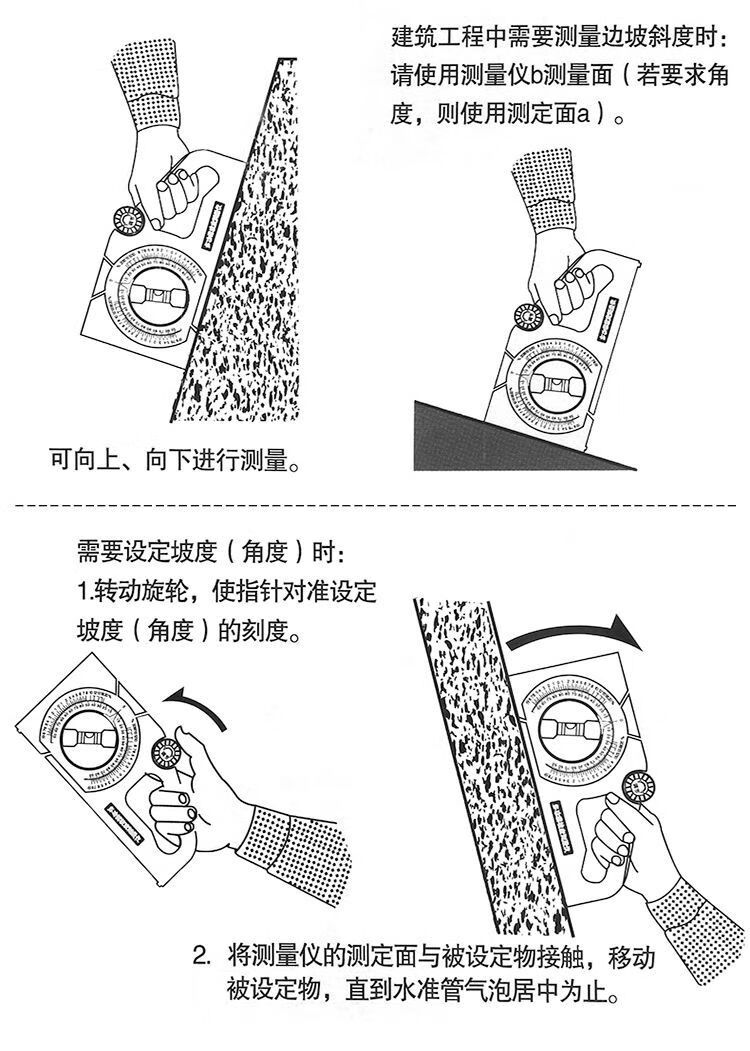 建筑工程中需要测量边坡斜度时：请使用测量仪b测量面（若要求角度，则使用测定面a）。

可向上、向下进行测量。

需要设定坡度（角度）时：
1.转动旋轮，使指针对准设定坡度（角度）的刻度。

2. 将测量仪的测定面与被设定物接触，移动被设定物，直到水准管气泡居中为止。