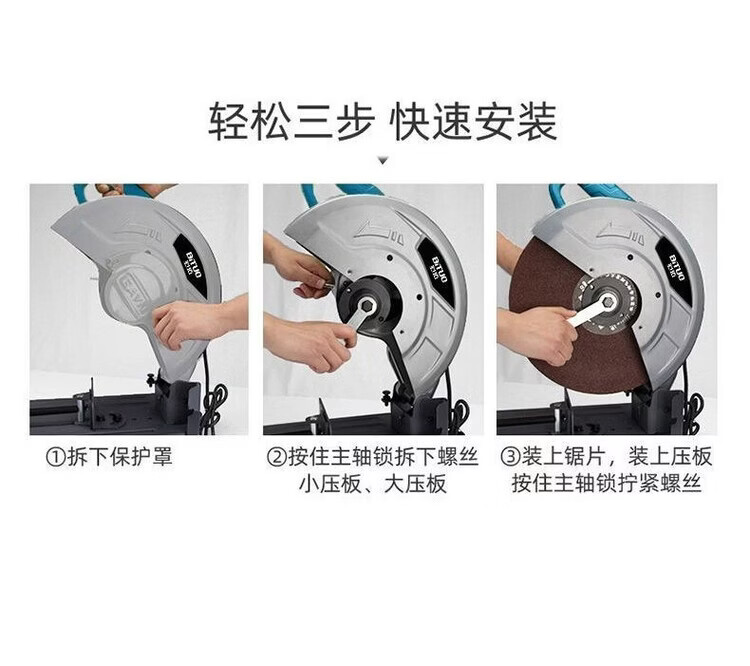 轻松三步 快速安装

BITUO

BITUO

BITUO

①拆下保护罩

②按住主轴锁拆下螺丝小压板、大压板

③装上锯片，装上压板按住主轴锁拧紧螺丝