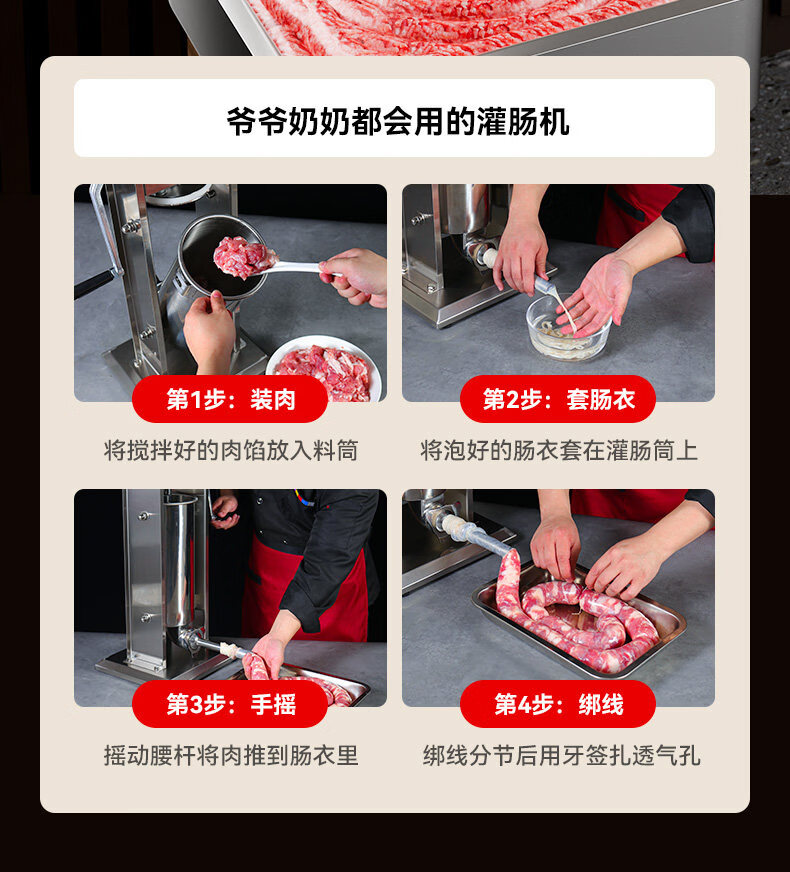 爷爷奶奶都会用的灌肠机

第1步：装肉

将搅拌好的肉馅放入料筒

第2步：套肠衣

将泡好的肠衣套在灌肠筒上

第3步：手摇

摇动腰杆将肉推到肠衣里

第4步：绑线

绑线分节后用牙签扎透气孔