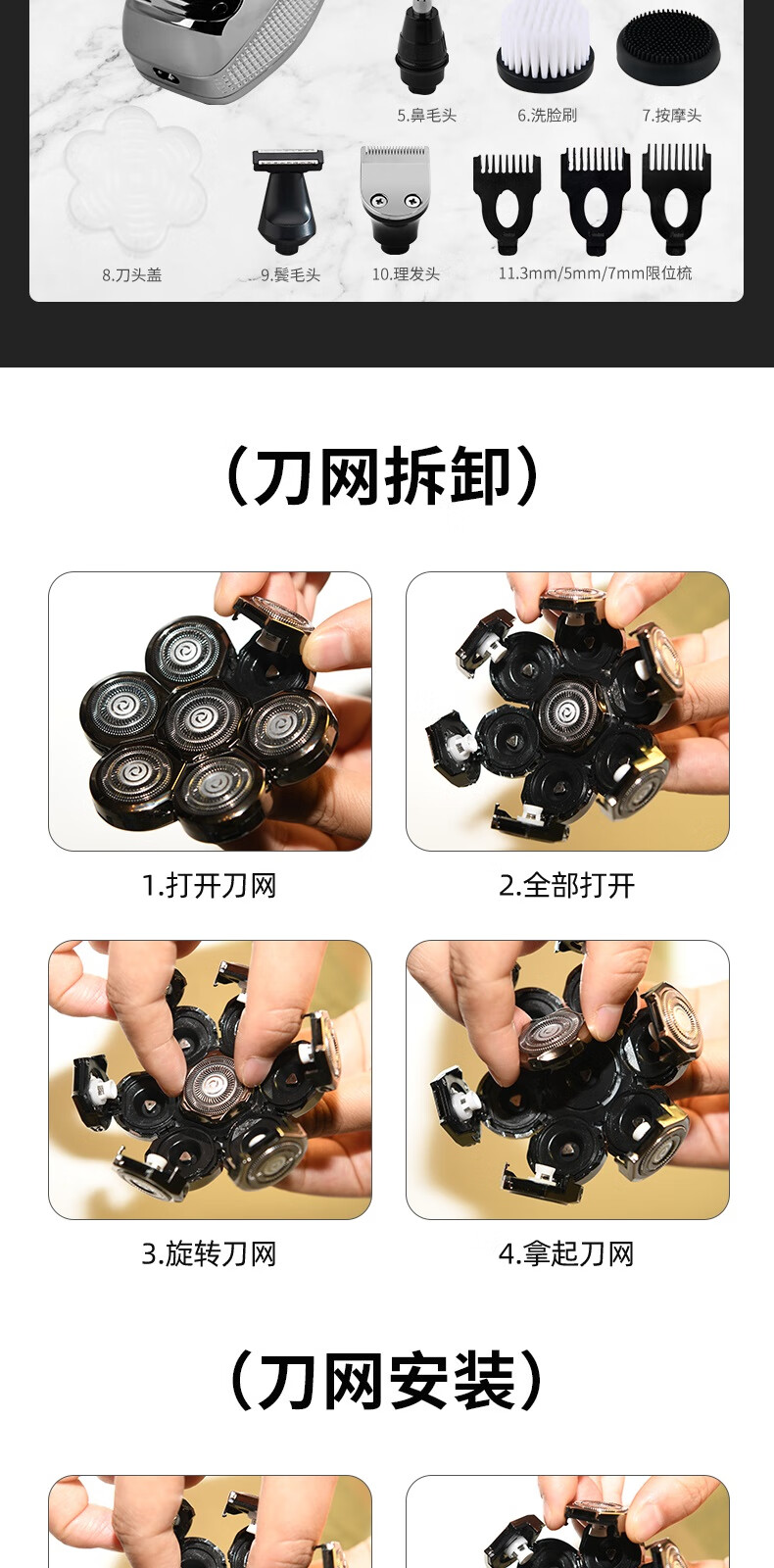 5.鼻毛头

6.洗脸刷

7.按摩头

8.刀头盖

9.鬓毛头

10.理发头

11.3mm/5mm/7mm限位梳

（刀网拆卸）

1.打开刀网

2.全部打开

3.旋转刀网

4.拿起刀网

（刀网安装）