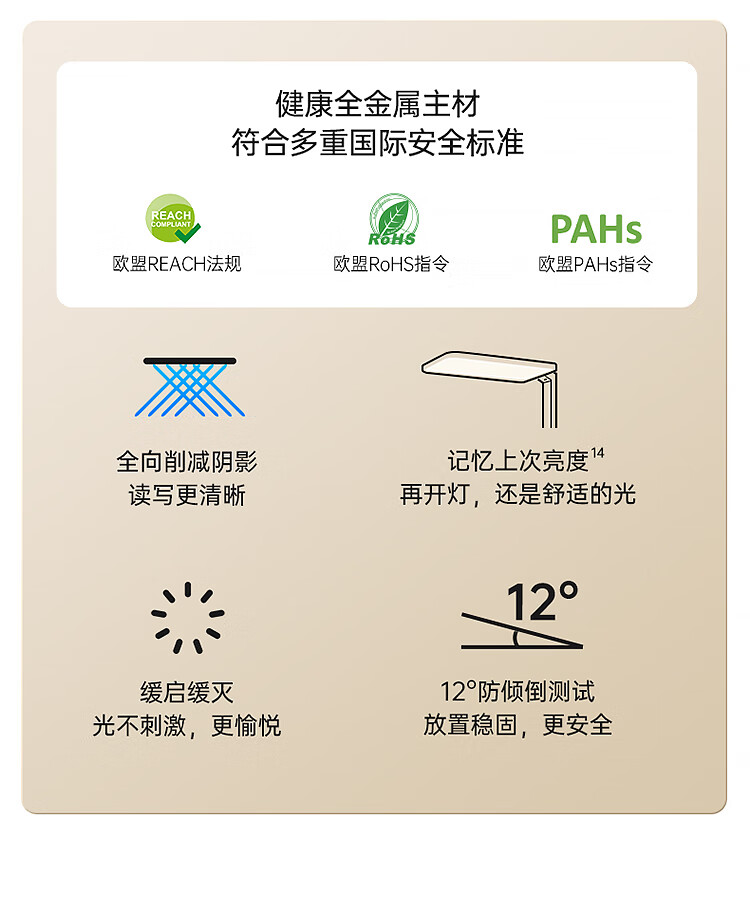 健康全金属主材
符合多重国际安全标准

REACH COMPLIANT
欧盟REACH法规

RoHS
欧盟RoHS指令

PAHs
欧盟PAHs指令

全向削减阴影
读写更清晰

记忆上次亮度$^{14}$
再开灯，还是舒适的光

缓启缓灭
光不刺激，更愉悦

12°

12°防倾倒测试
放置稳固，更安全