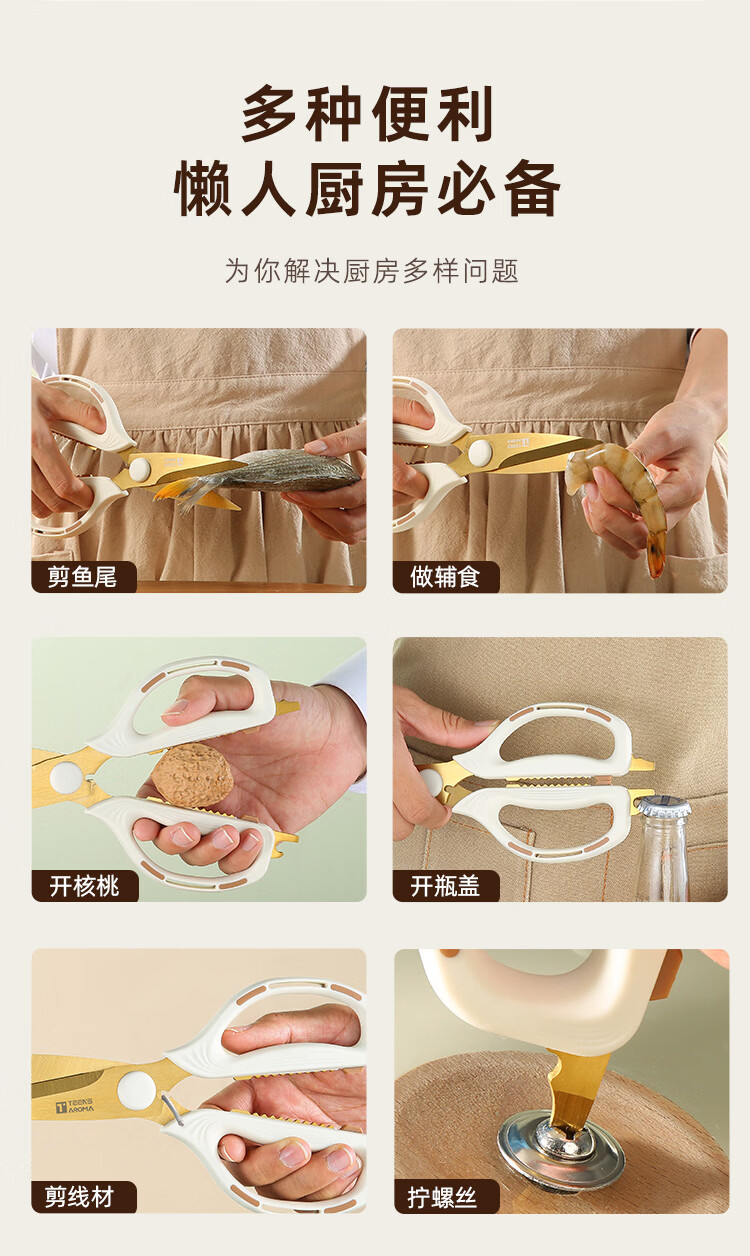 多种便利
懒人厨房必备

为你解决厨房多样问题

剪鱼尾

做辅食

开核桃

开瓶盖

TEEN'S AROMA

剪线材

拧螺丝