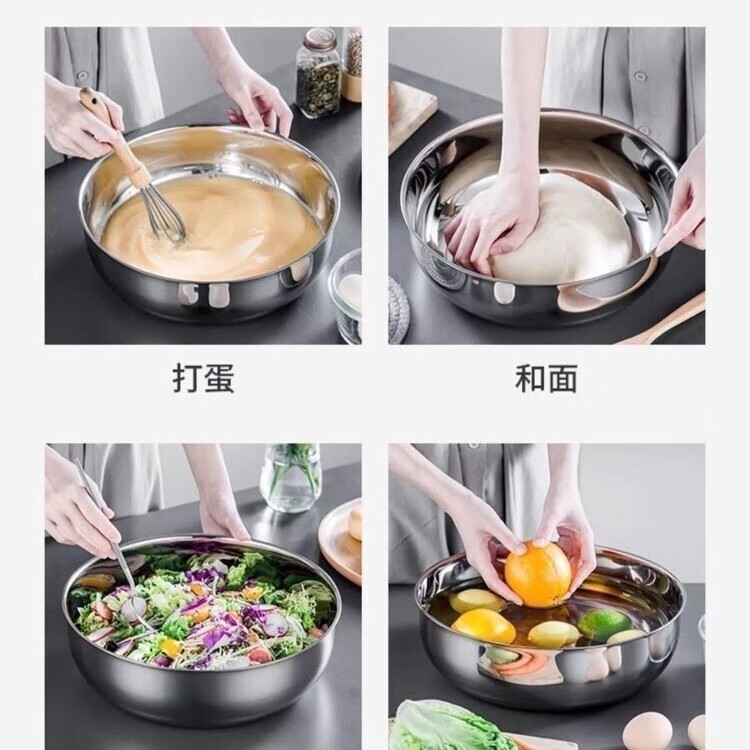 打蛋

和面