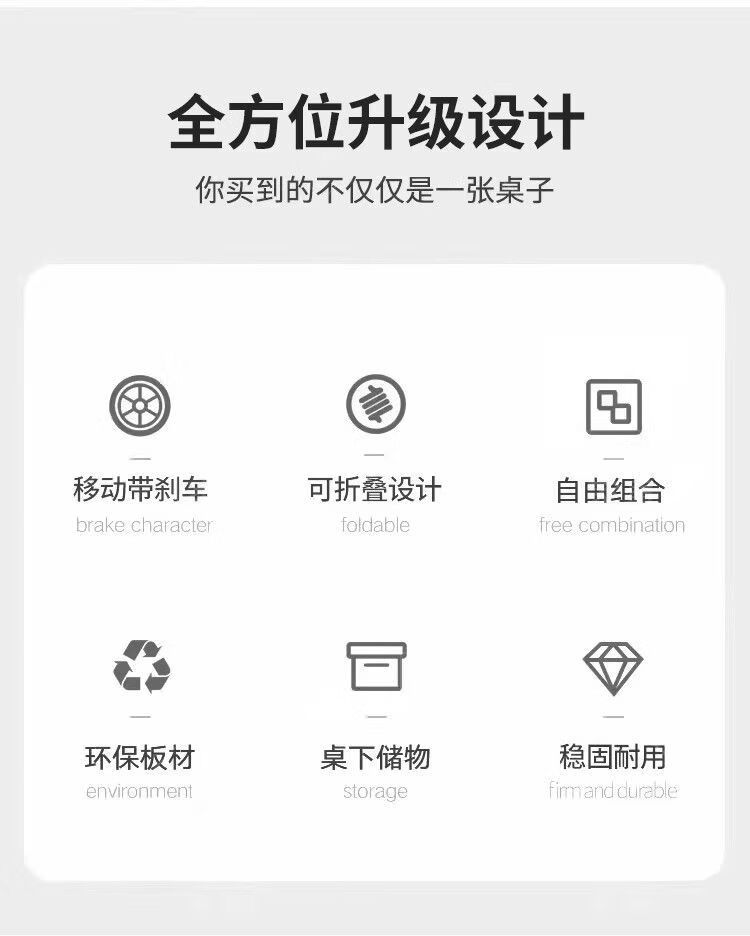 全方位升级设计

你买到的不仅仅是一张桌子

移动带刹车
brake character

可折叠设计
foldable

自由组合
free combination

环保板材
environment

桌下储物
storage

稳固耐用
firm and durable