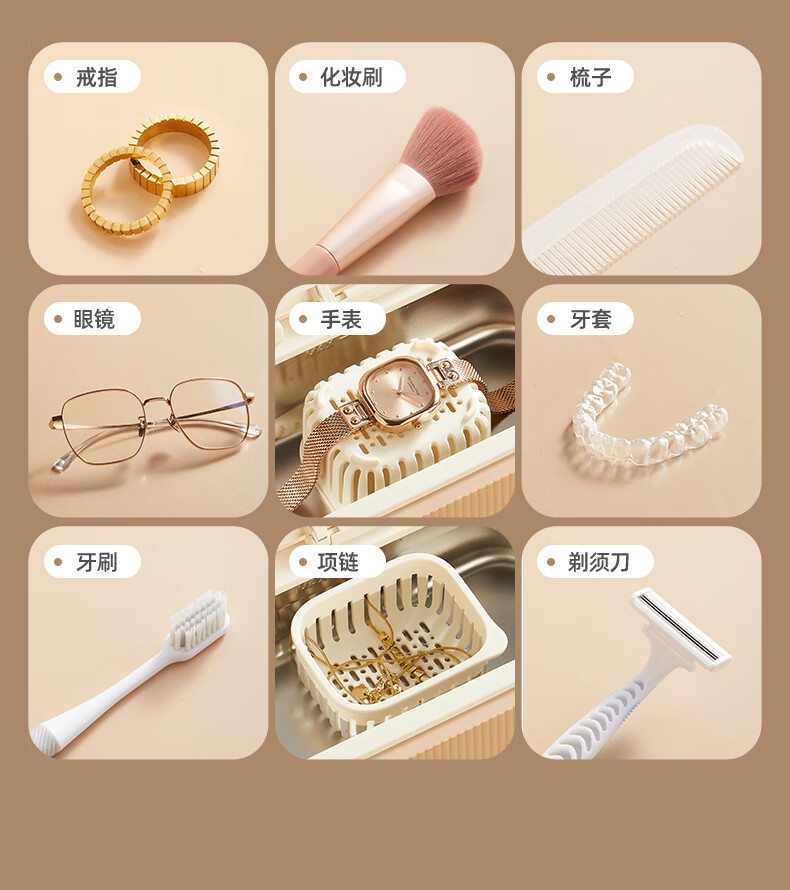 戒指

化妆刷

梳子

眼镜

手表

牙套

牙刷

项链

剃须刀