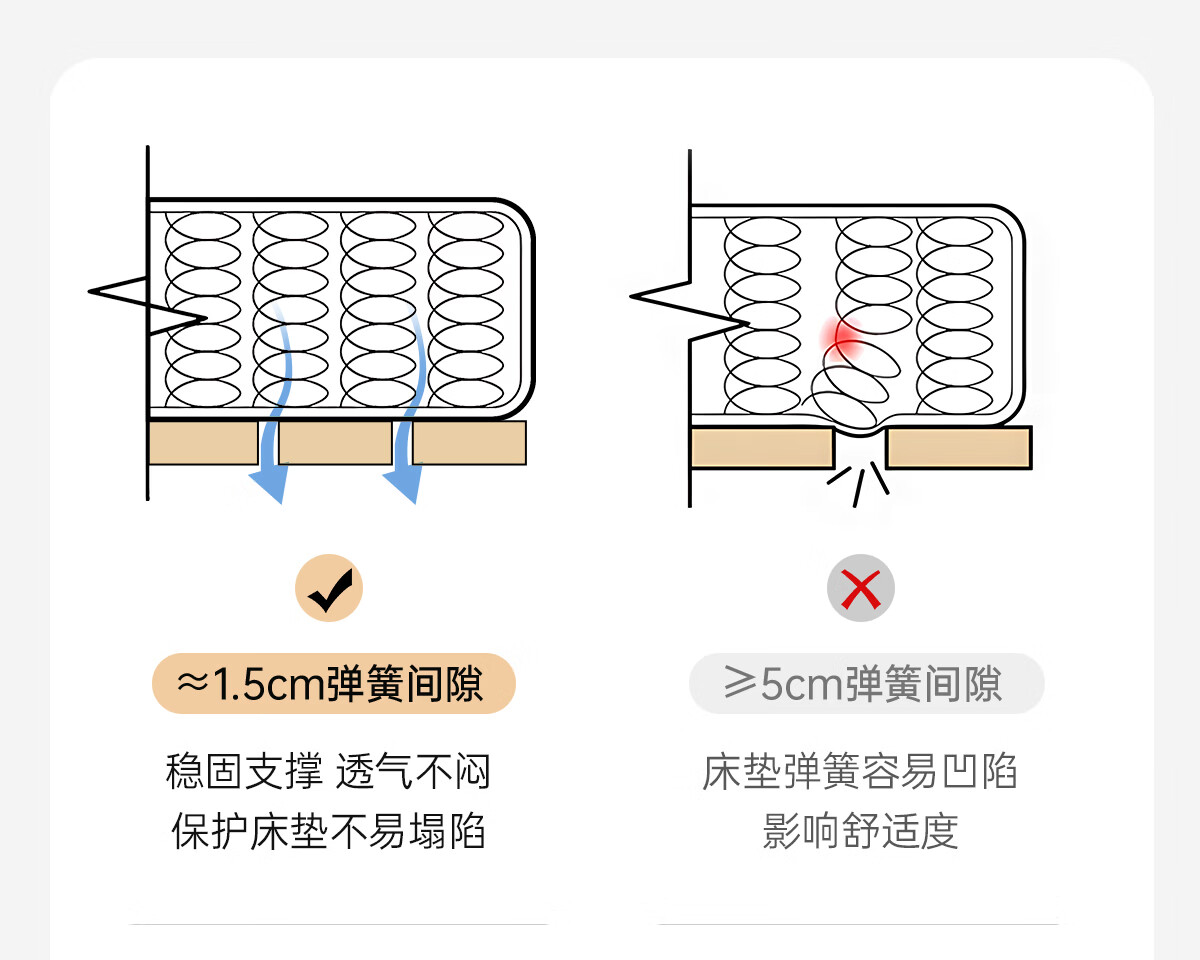 ≈1.5cm弹簧间隙

稳固支撑 透气不闷
保护床垫不易塌陷

≥5cm弹簧间隙

床垫弹簧容易凹陷
影响舒适度