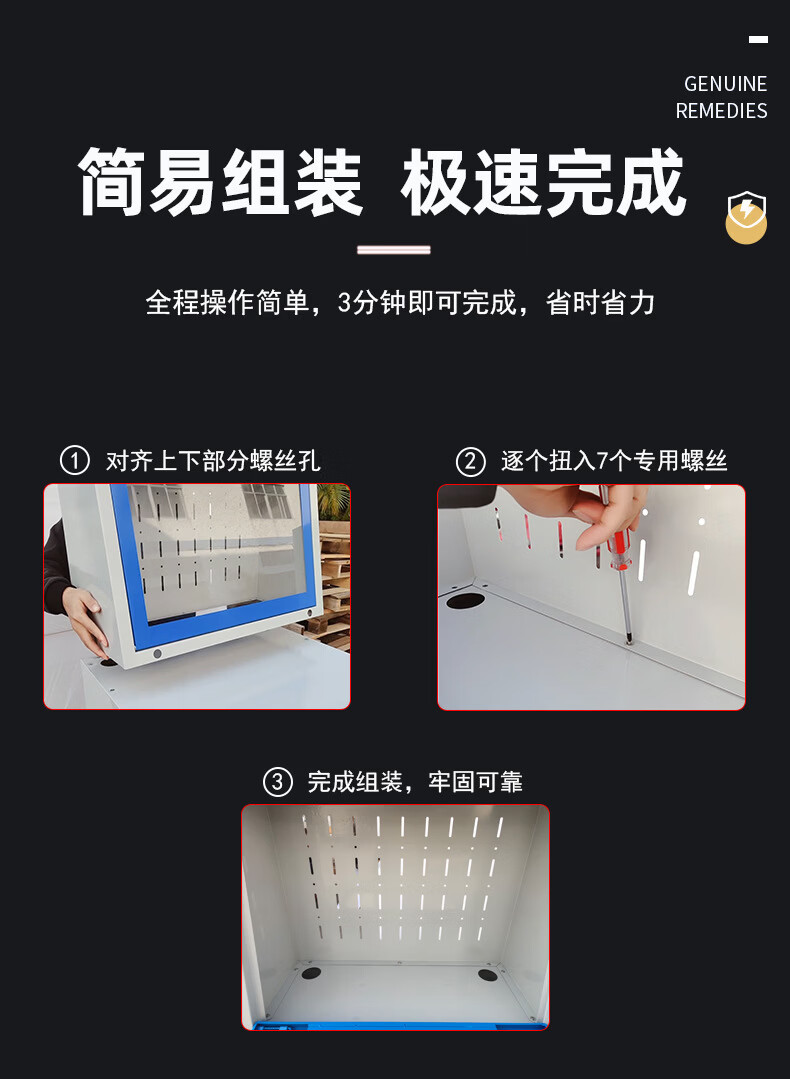 GENUINE
REMEDIES

简易组装 极速完成

全程操作简单，3分钟即可完成，省时省力

① 对齐上下部分螺丝孔

② 逐个扭入7个专用螺丝

③ 完成组装，牢固可靠