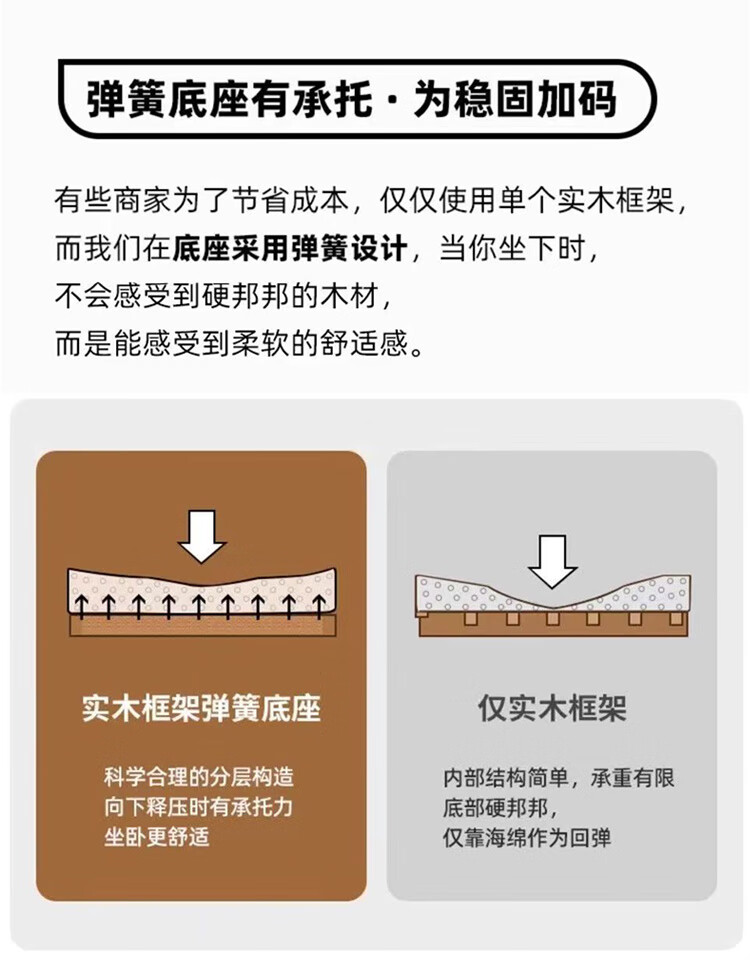 弹簧底座有承托·为稳固加码

有些商家为了节省成本，仅仅使用单个实木框架，
而我们在底座采用弹簧设计，当你坐下时，
不会感受到硬邦邦的木材，
而是能感受到柔软的舒适感。

实木框架弹簧底座

科学合理的分层构造
向下释压时有承托力
坐卧更舒适

仅实木框架

内部结构简单，承重有限
底部硬邦邦，
仅靠海绵作为回弹