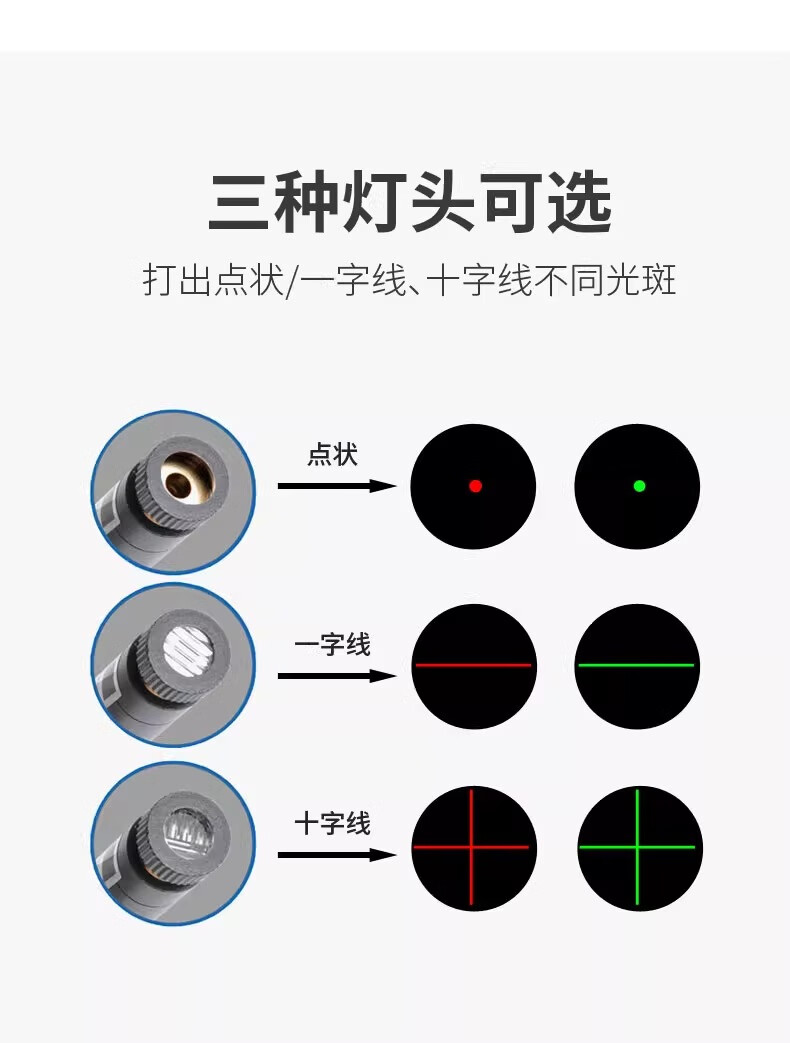 三种灯头可选
打出点状/一字线、十字线不同光斑

点状

一字线

十字线