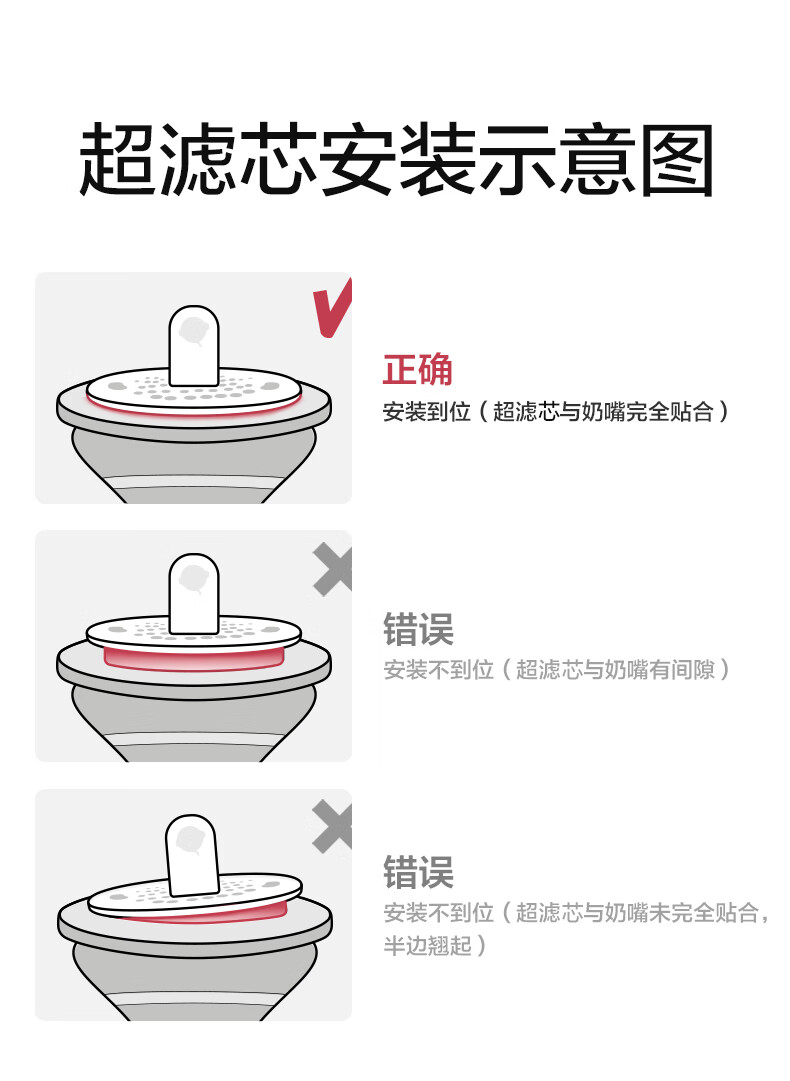 超滤芯安装示意图

正确
安装到位（超滤芯与奶嘴完全贴合）

错误
安装不到位（超滤芯与奶嘴有间隙）

错误
安装不到位（超滤芯与奶嘴未完全贴合，半边翘起）