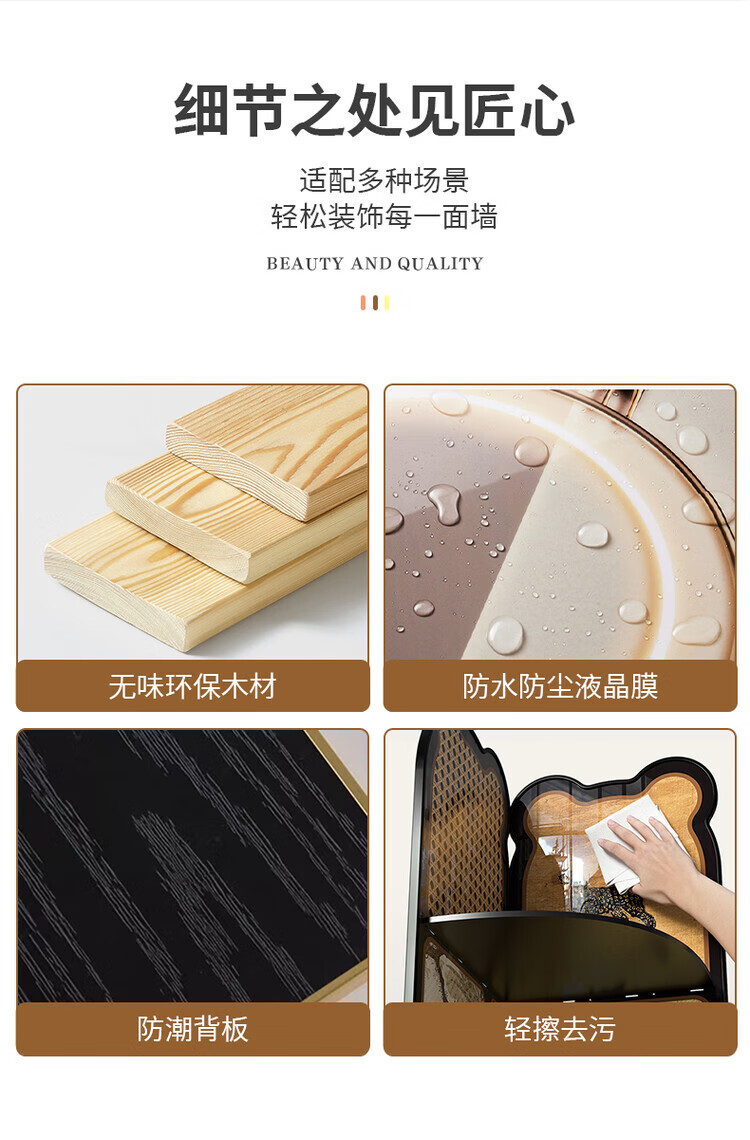 细节之处见匠心

适配多种场景
轻松装饰每一面墙

BEAUTY AND QUALITY

无味环保木材

防水防尘液晶膜

防潮背板

轻擦去污