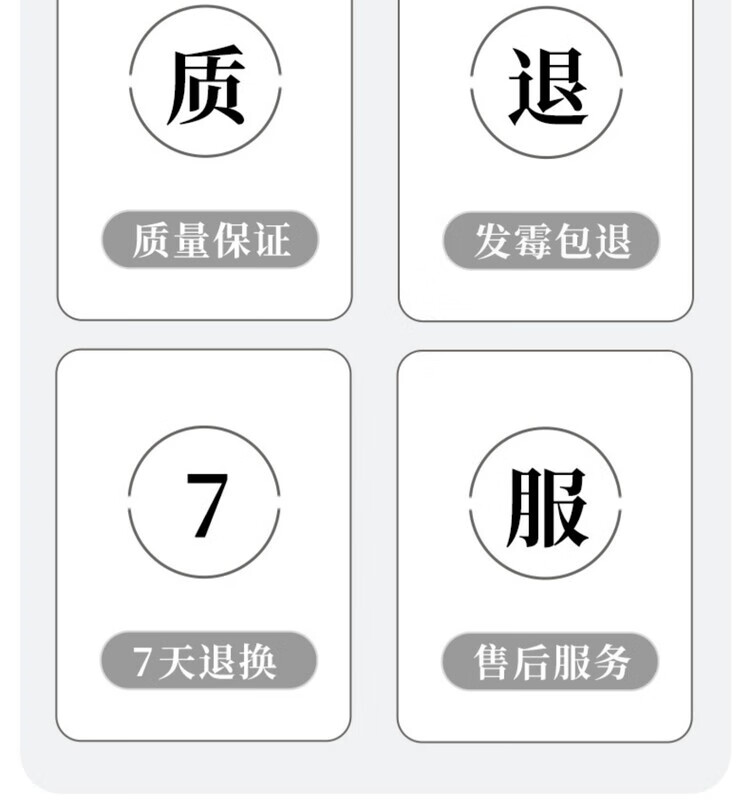 质

质量保证

退

发霉包退

7

7天退换

服

售后服务