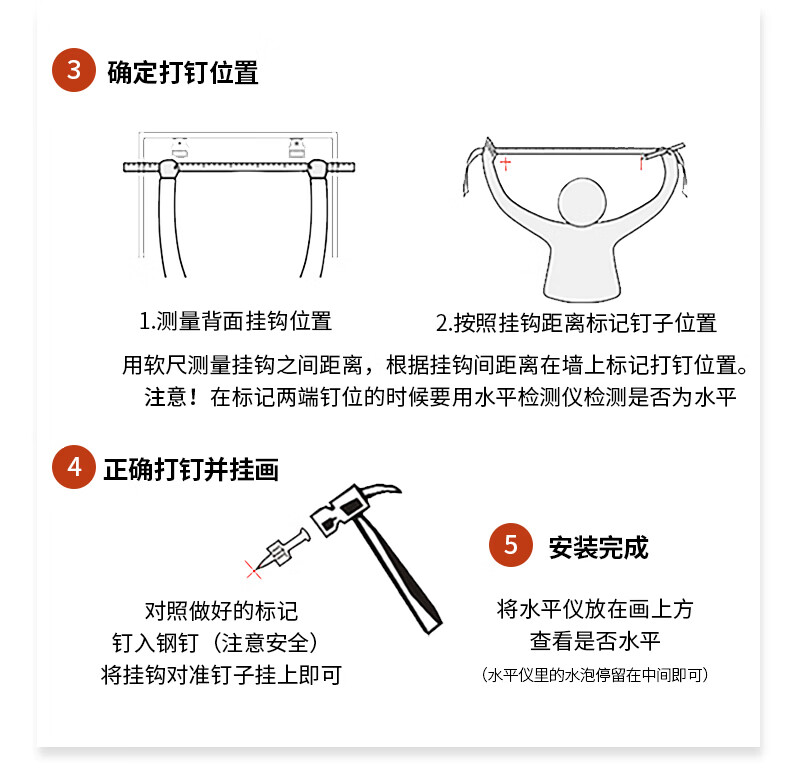 3 确定打钉位置

1.测量背面挂钩位置

2.按照挂钩距离标记钉子位置

用软尺测量挂钩之间距离，根据挂钩间距离在墙上标记打钉位置。
注意！在标记两端钉位的时候要用水平检测仪检测是否为水平

4 正确打钉并挂画

对照做好的标记
钉入钢钉（注意安全）
将挂钩对准钉子挂上即可

5 安装完成

将水平仪放在画上方
查看是否水平
（水平仪里的水泡停留在中间即可）