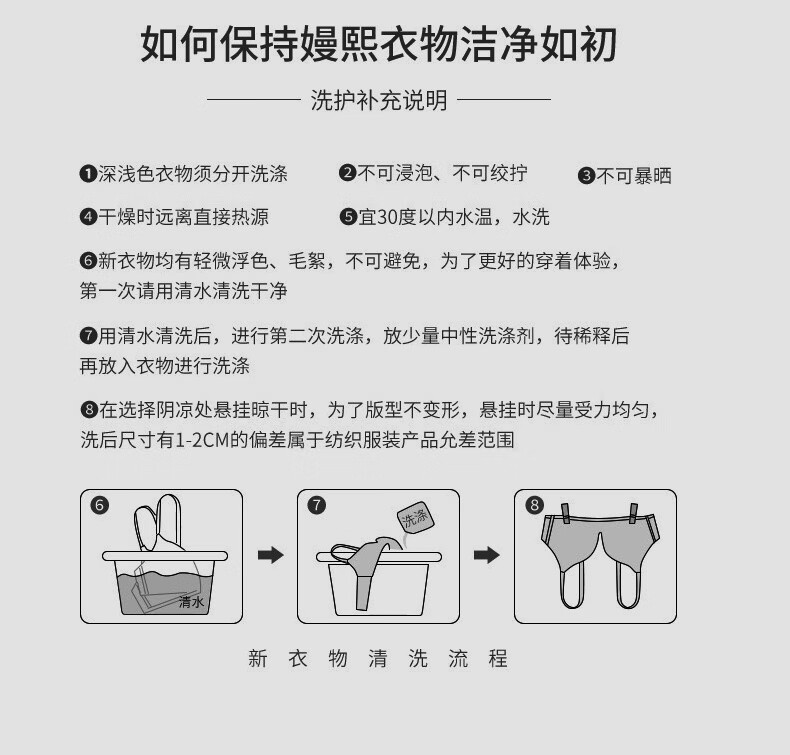 如何保持嫚熙衣物洁净如初

洗护补充说明

❶深浅色衣物须分开洗涤　❷不可浸泡、不可绞拧　❸不可暴晒

❹干燥时远离直接热源　❺宜30度以内水温，水洗

❻新衣物均有轻微浮色、毛絮，不可避免，为了更好的穿着体验，第一次请用清水清洗干净

❼用清水清洗后，进行第二次洗涤，放少量中性洗涤剂，待稀释后再放入衣物进行洗涤

❽在选择阴凉处悬挂晾干时，为了版型不变形，悬挂时尽量受力均匀，洗后尺寸有1-2CM的偏差属于纺织服装产品允差范围

❻
清水

❼
洗涤

❽

新 衣 物 清 洗 流 程