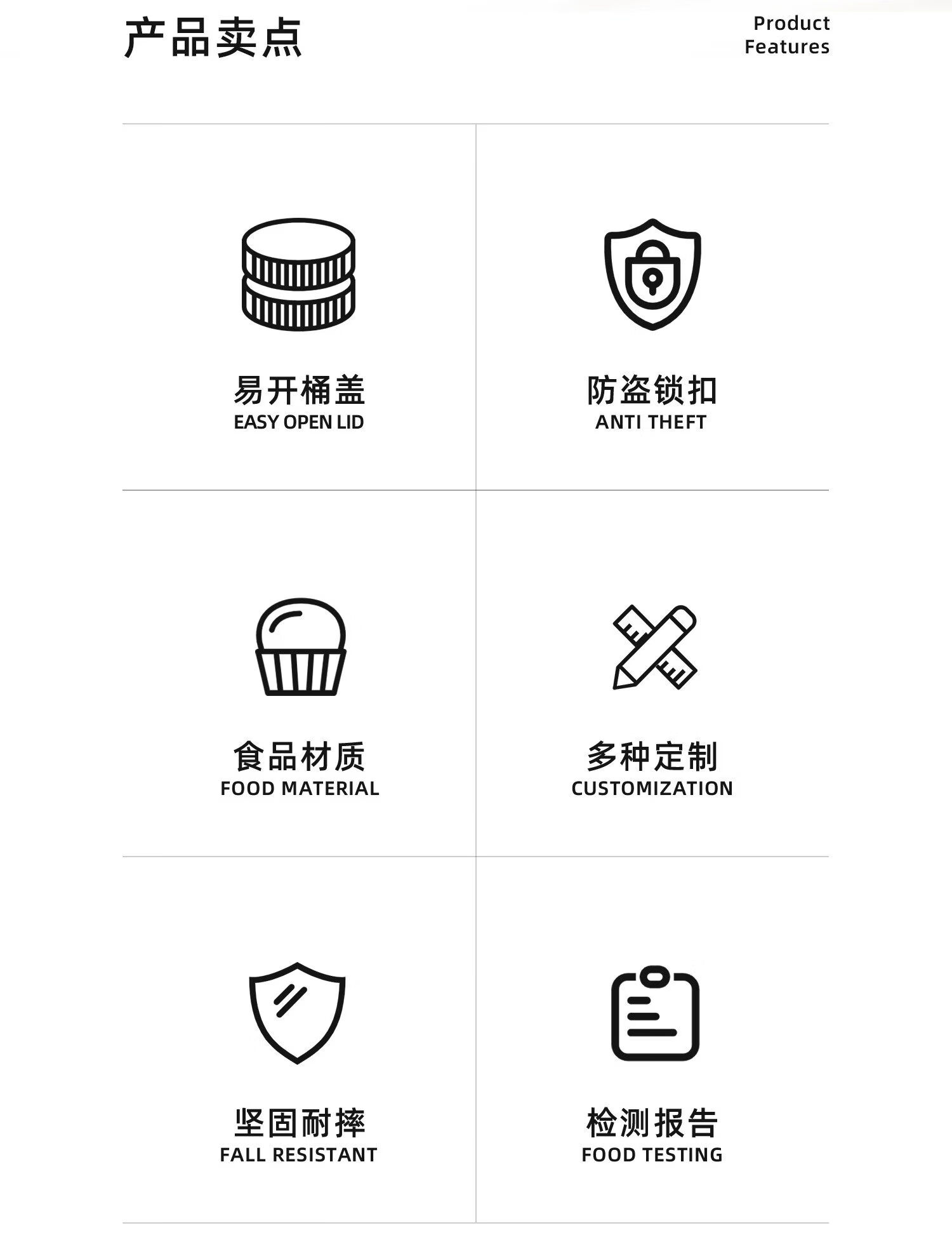 产品卖点

Product
Features

易开桶盖
EASY OPEN LID

防盗锁扣
ANTI THEFT

食品材质
FOOD MATERIAL

多种定制
CUSTOMIZATION

坚固耐摔
FALL RESISTANT

检测报告
FOOD TESTING