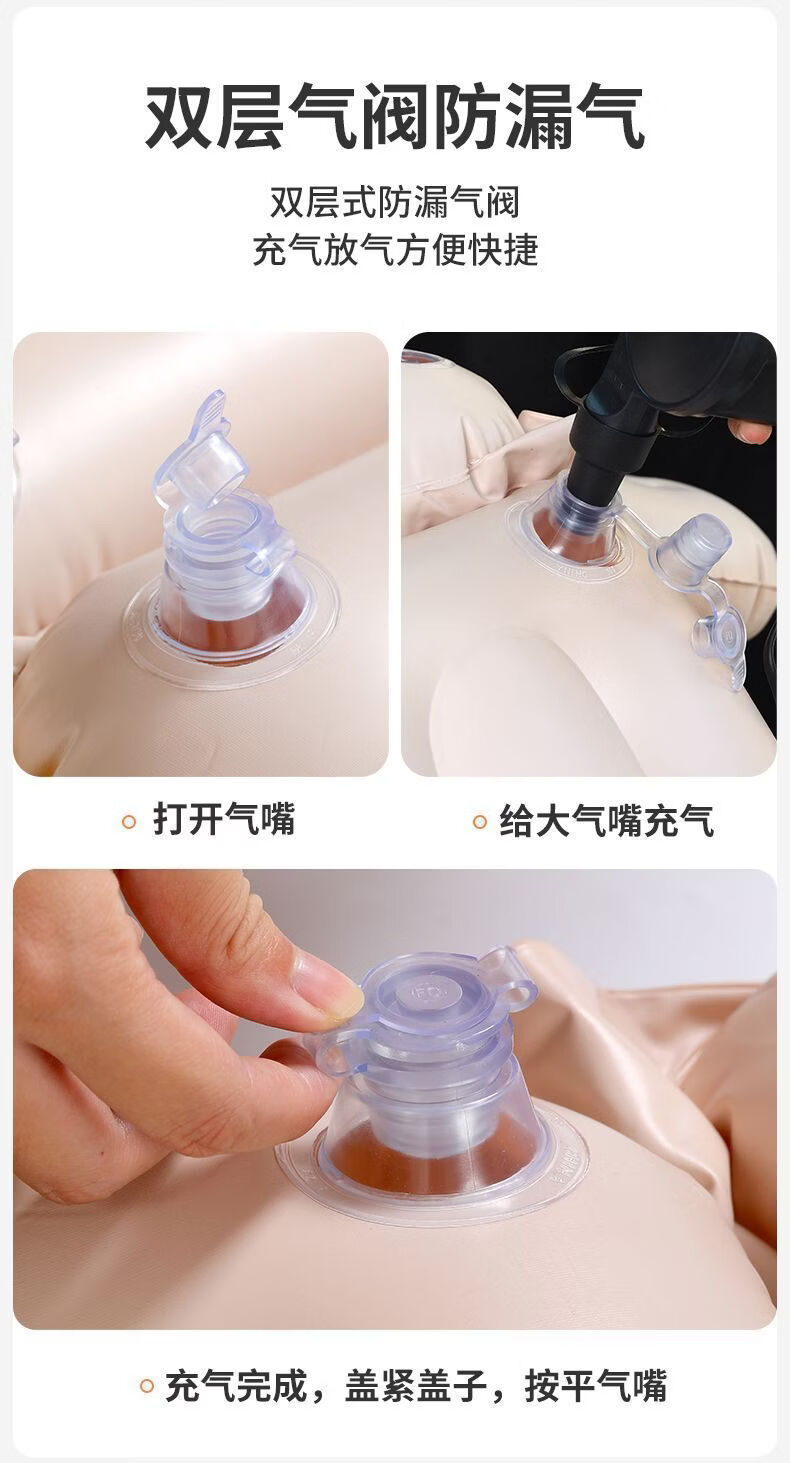 双层气阀防漏气

双层式防漏气阀
充气放气方便快捷

打开气嘴

给大气嘴充气

充气完成，盖紧盖子，按平气嘴