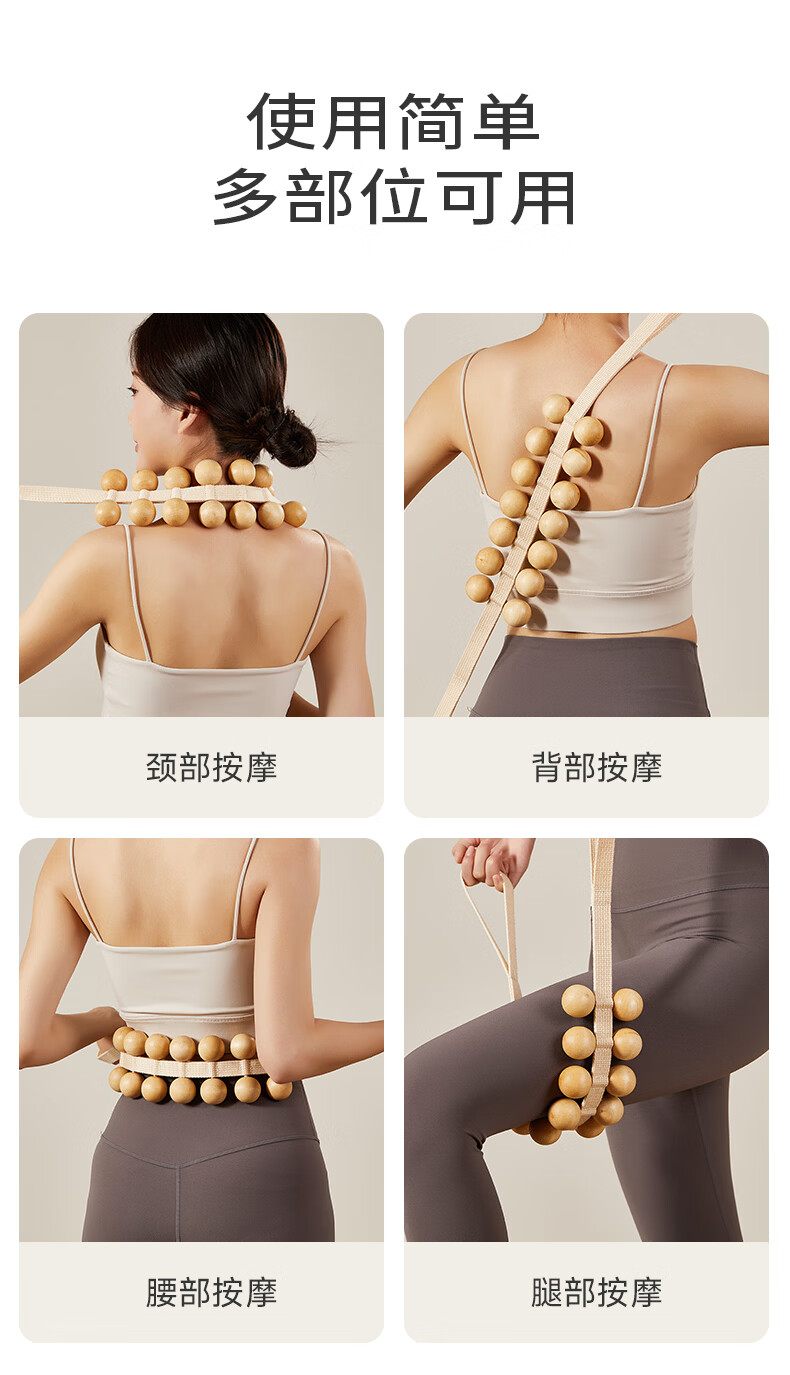 使用简单
多部位可用

颈部按摩

背部按摩

腰部按摩

腿部按摩