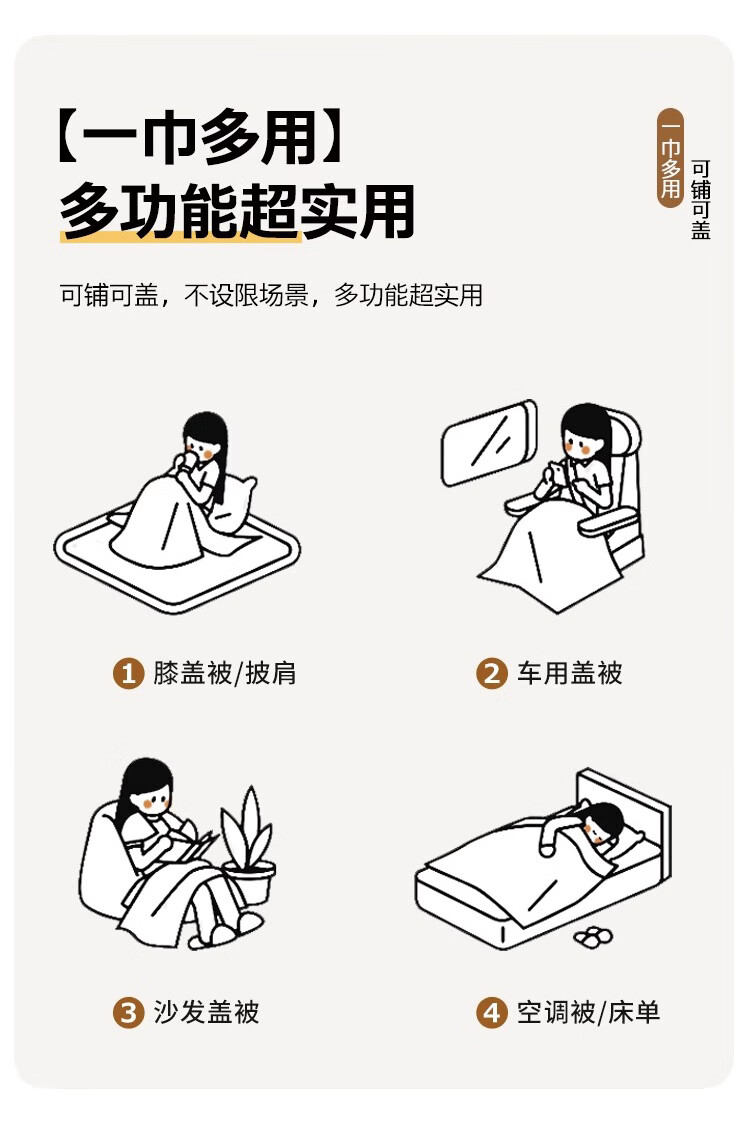 【一巾多用】
多功能超实用

一巾多用
可铺可盖

可铺可盖，不设限场景，多功能超实用

1 膝盖被/披肩

2 车用盖被

3 沙发盖被

4 空调被/床单