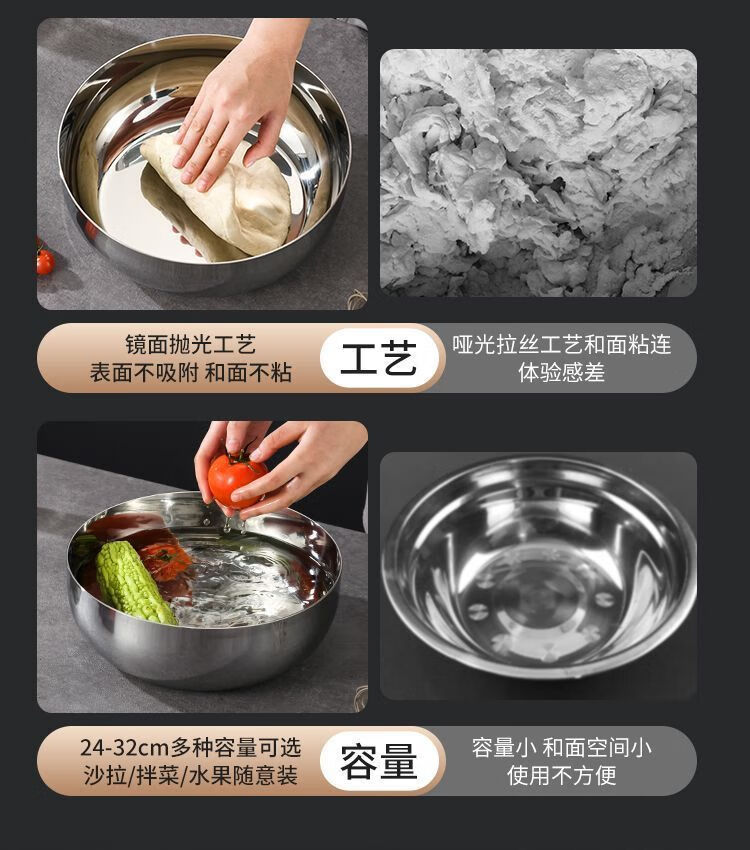 镜面抛光工艺
表面不吸附 和面不粘

工艺

哑光拉丝工艺和面粘连
体验感差

24-32cm多种容量可选
沙拉/拌菜/水果随意装

容量

容量小 和面空间小
使用不方便