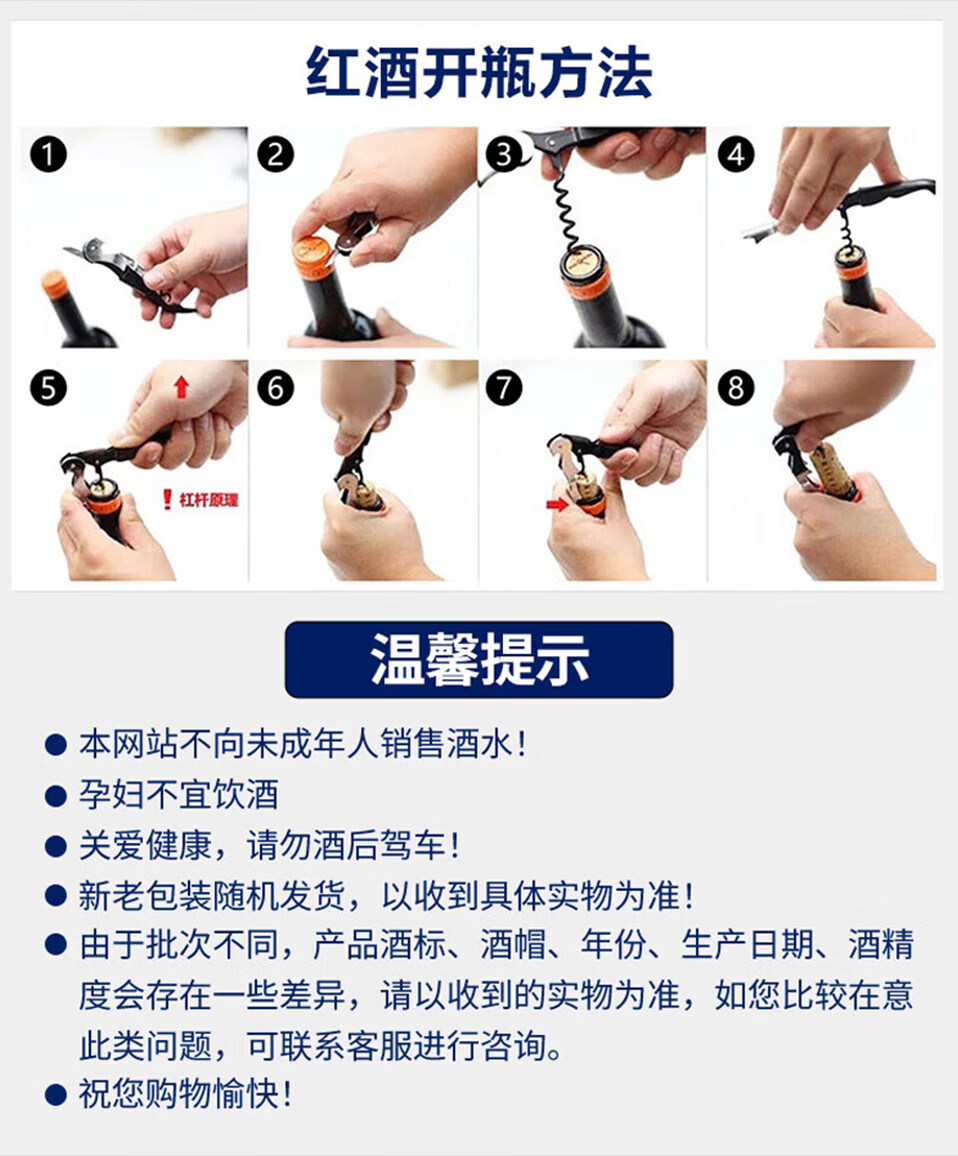 红酒开瓶方法

1

2

3

4

5

! 杠杆原理

6

7

8

温馨提示

● 本网站不向未成年人销售酒水！
● 孕妇不宜饮酒
● 关爱健康，请勿酒后驾车！
● 新老包装随机发货，以收到具体实物为准！
● 由于批次不同，产品酒标、酒帽、年份、生产日期、酒精度会存在一些差异，请以收到的实物为准，如您比较在意此类问题，可联系客服进行咨询。
● 祝您购物愉快！