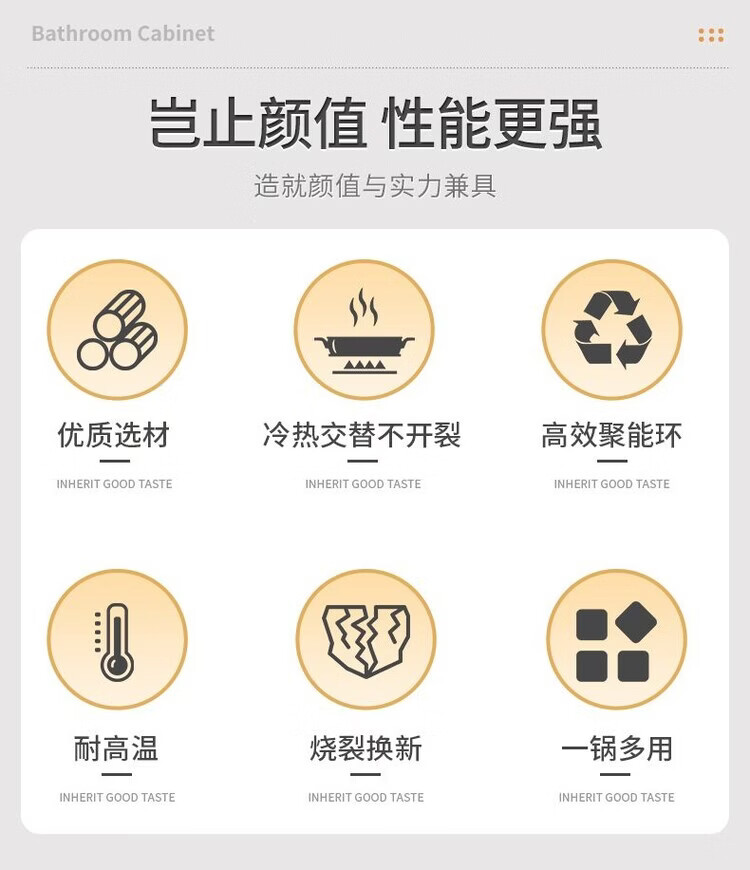 Bathroom Cabinet

岂止颜值 性能更强

造就颜值与实力兼具

优质选材
INHERIT GOOD TASTE

冷热交替不开裂
INHERIT GOOD TASTE

高效聚能环
INHERIT GOOD TASTE

耐高温
INHERIT GOOD TASTE

烧裂换新
INHERIT GOOD TASTE

一锅多用
INHERIT GOOD TASTE