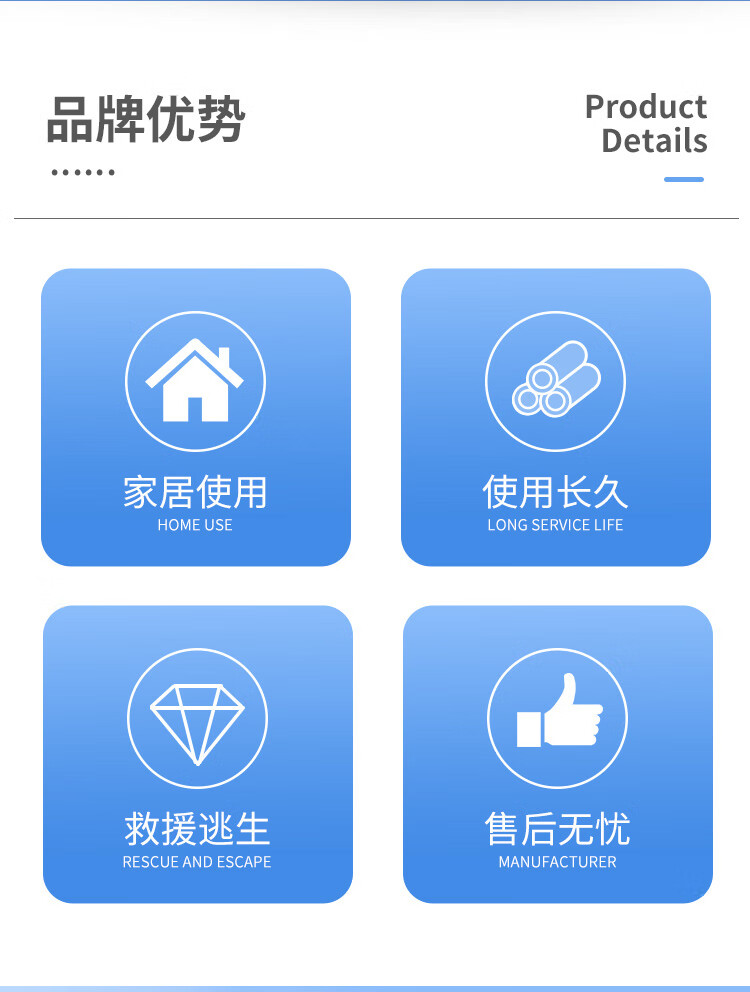 品牌优势

Product
Details

家居使用
HOME USE

使用长久
LONG SERVICE LIFE

救援逃生
RESCUE AND ESCAPE

售后无忧
MANUFACTURER